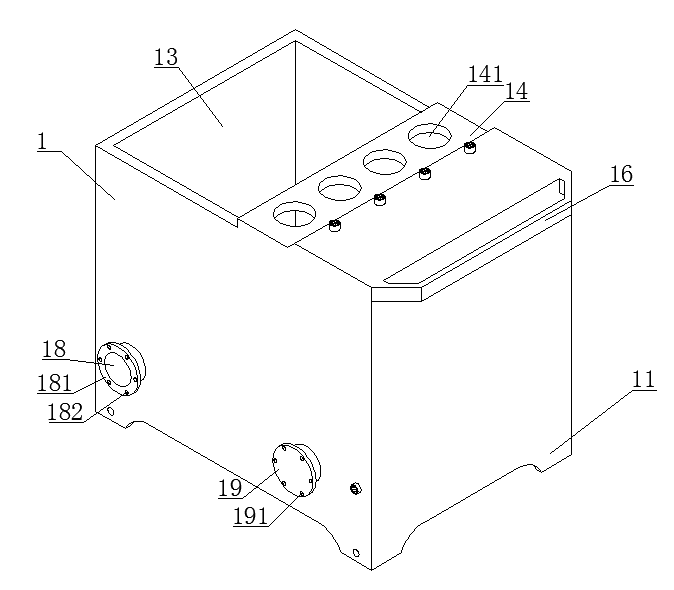 13
141
14
1
16
18
181
182
11
19
191