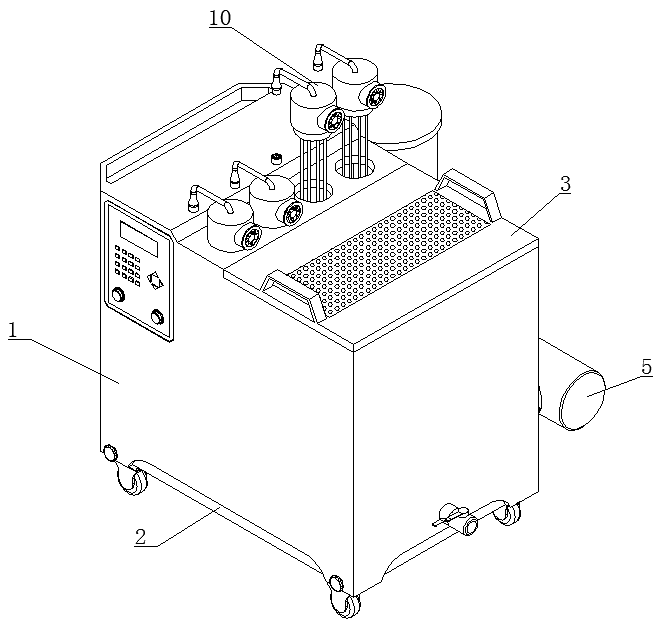 10
3
1
5
2