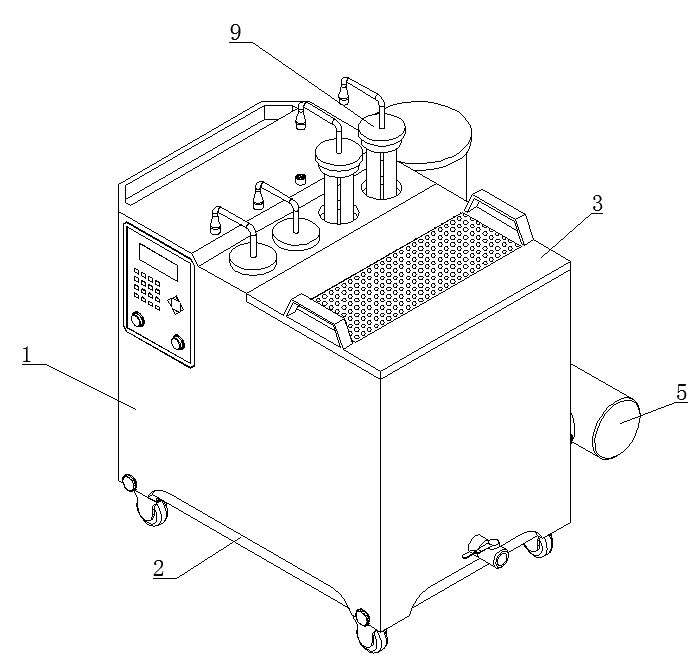 9
3
1
5
2