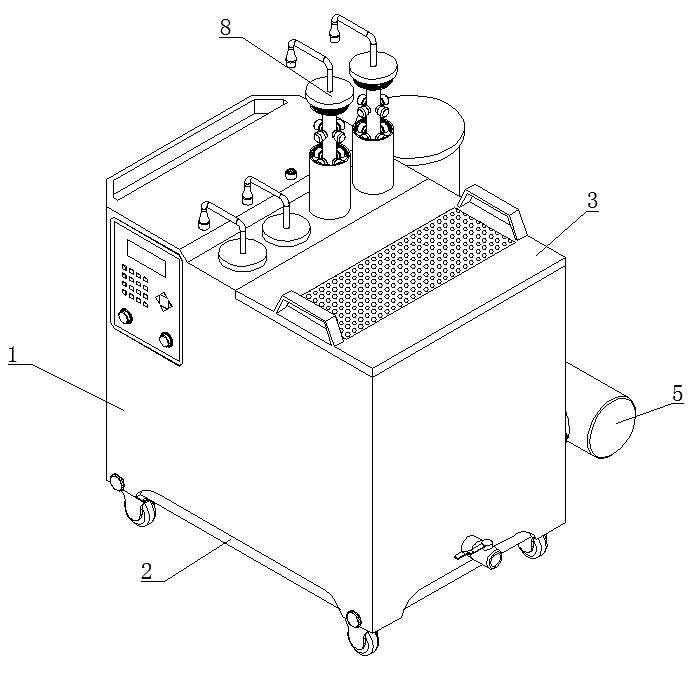 8
3
1
5
2