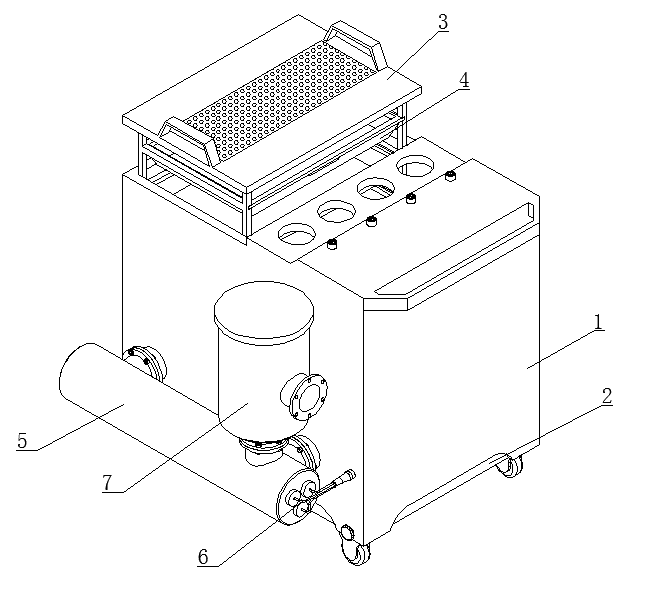 3
4
1
2
5
7
6