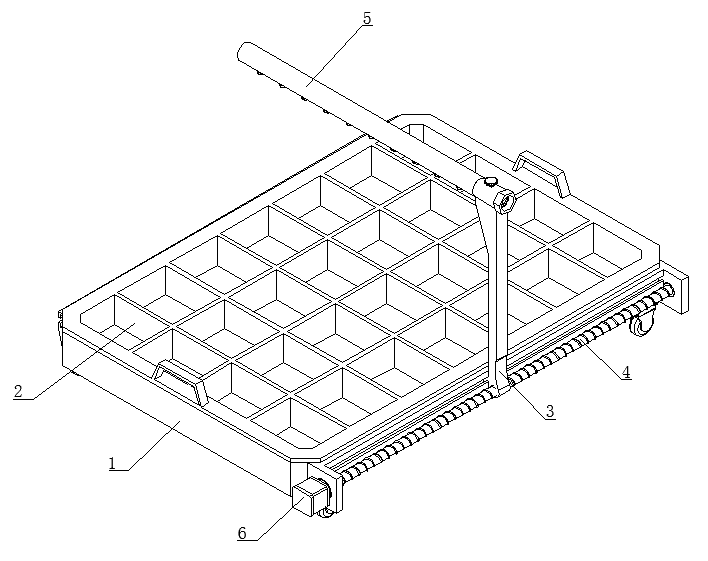 5
2
4
3
1
6