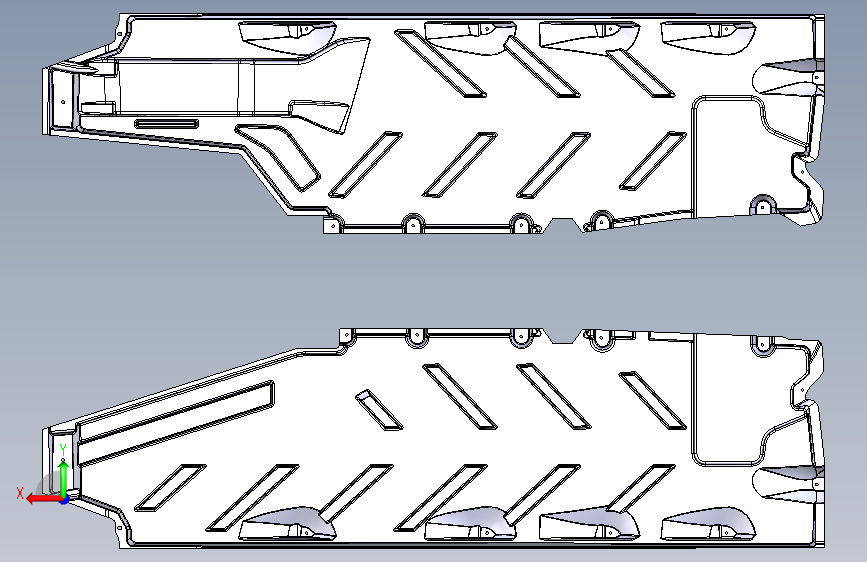 Y
X