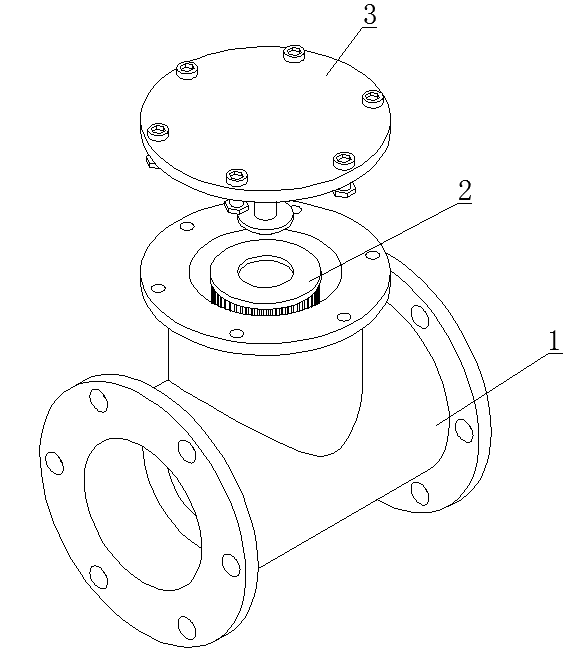 3
2
1