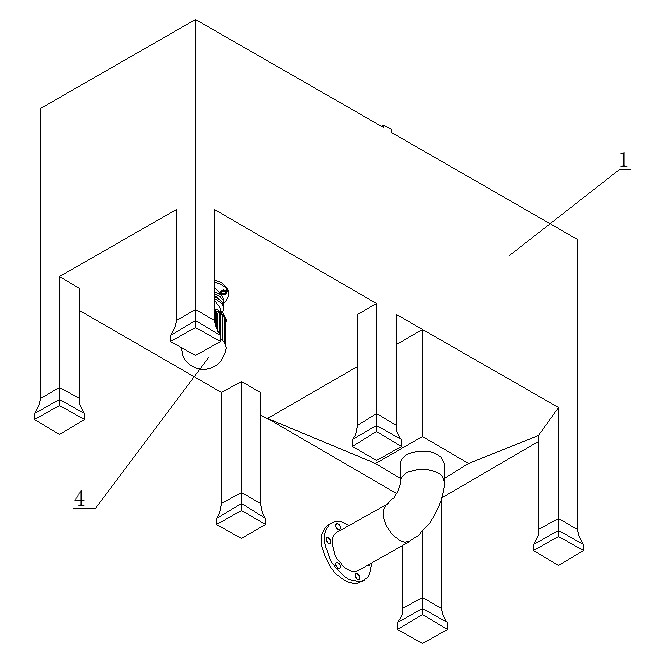 1

4