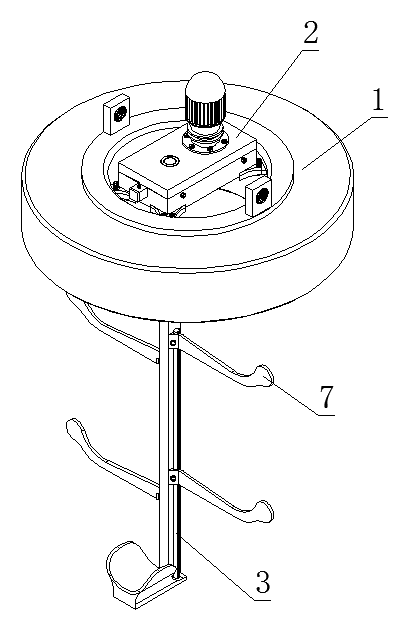 2
1
7
3