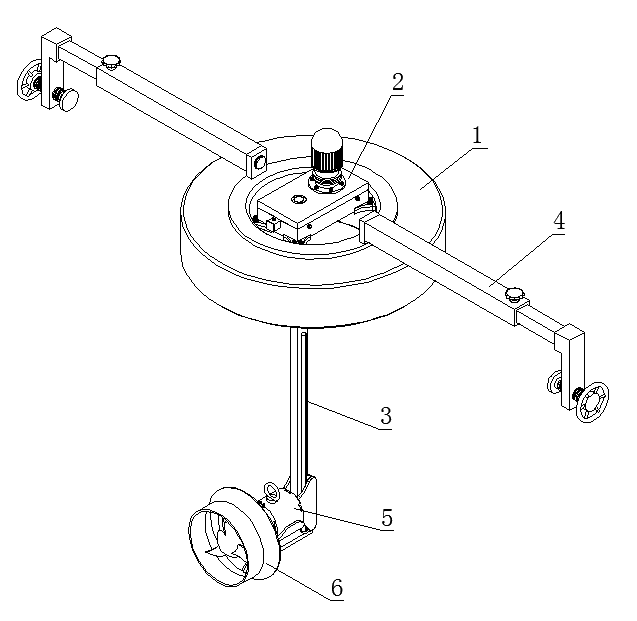 2
1
4
3
5
6