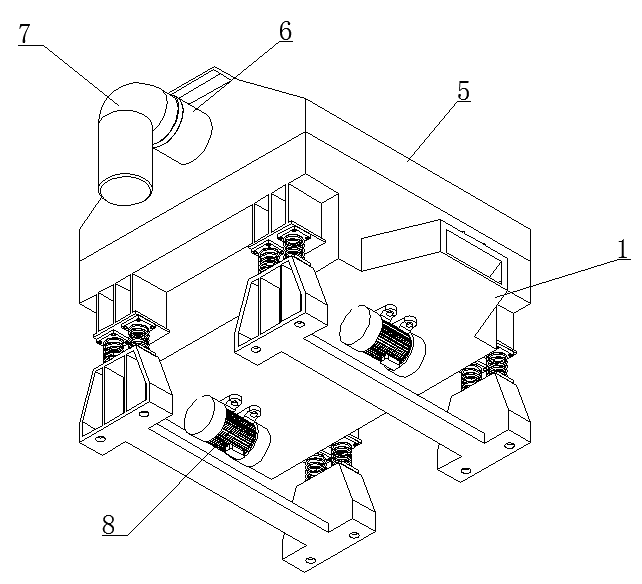 7
6
5
1
8