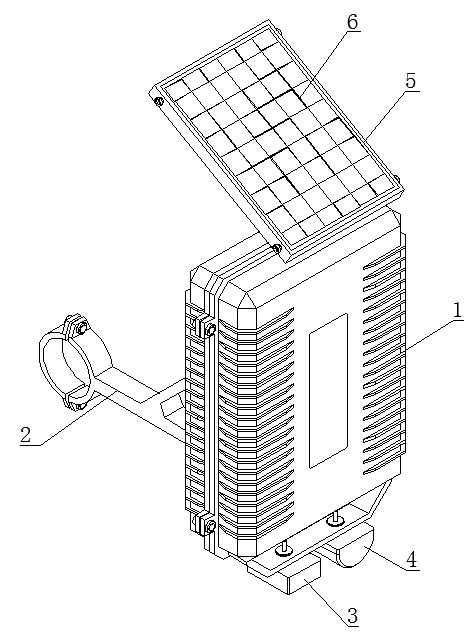 6
5
1
2
4
3