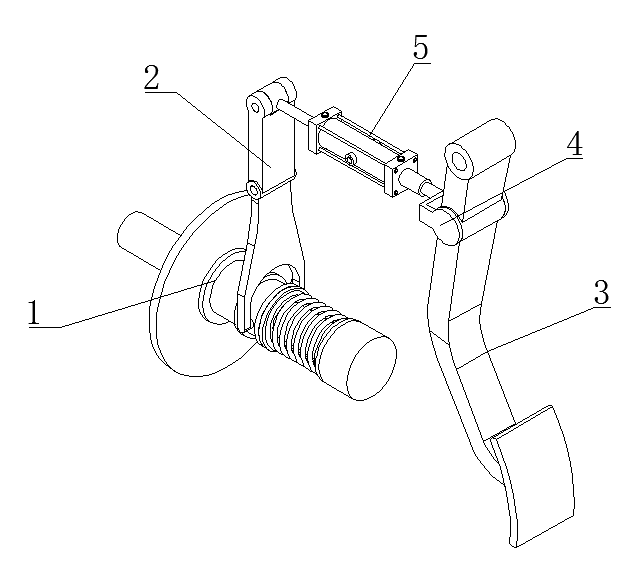 5
2
4
1
3