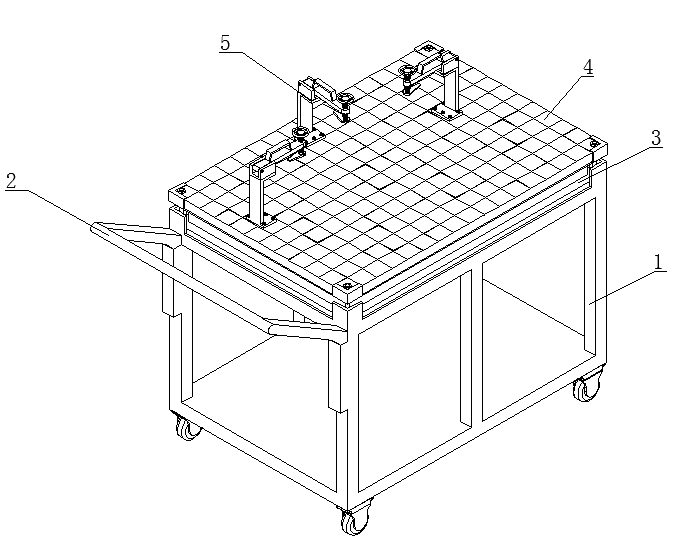 5
4
3
2
1