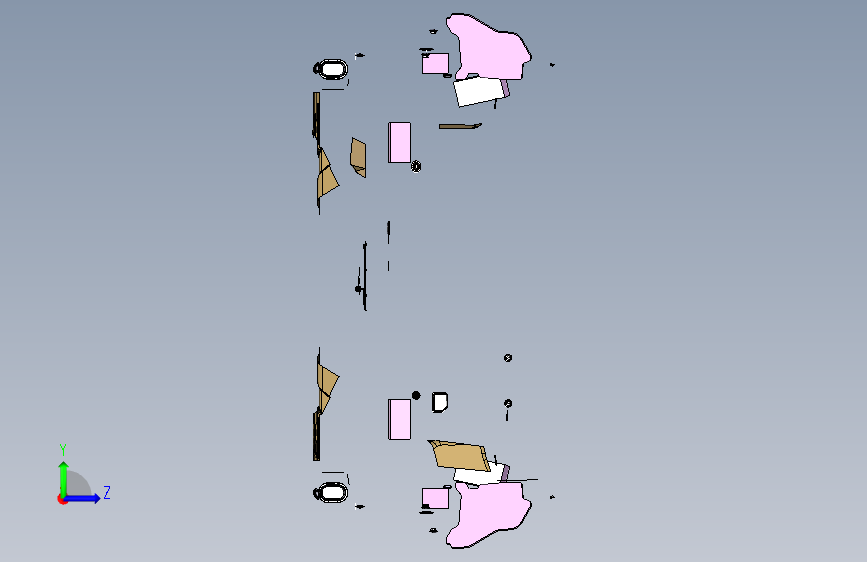 Y
Z