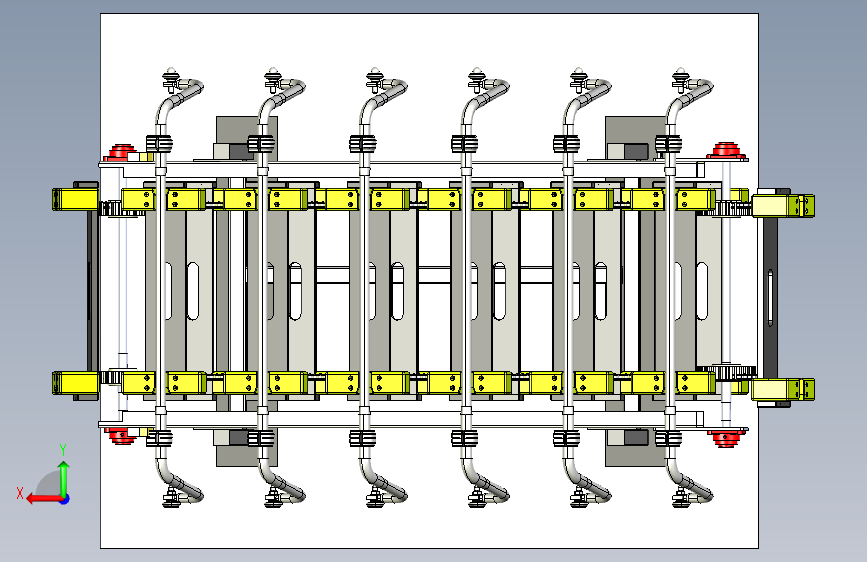 Y
X