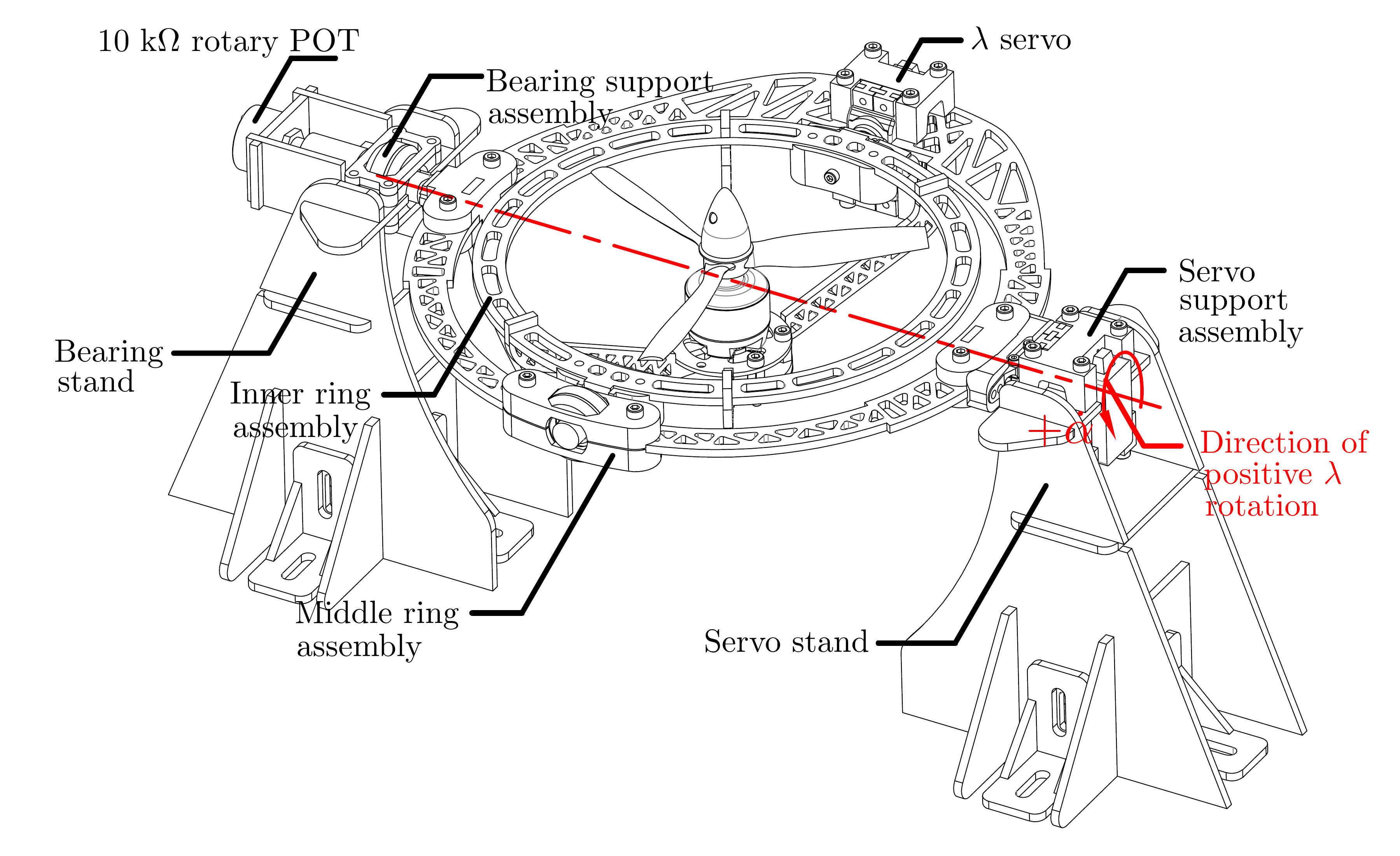 10 k$\Omega$ rotary POT

Bearing support assembly

$\lambda$ servo

Servo support assembly

Bearing stand

Inner ring assembly

$+\alpha$

Direction of positive $\lambda$ rotation

Middle ring assembly

Servo stand