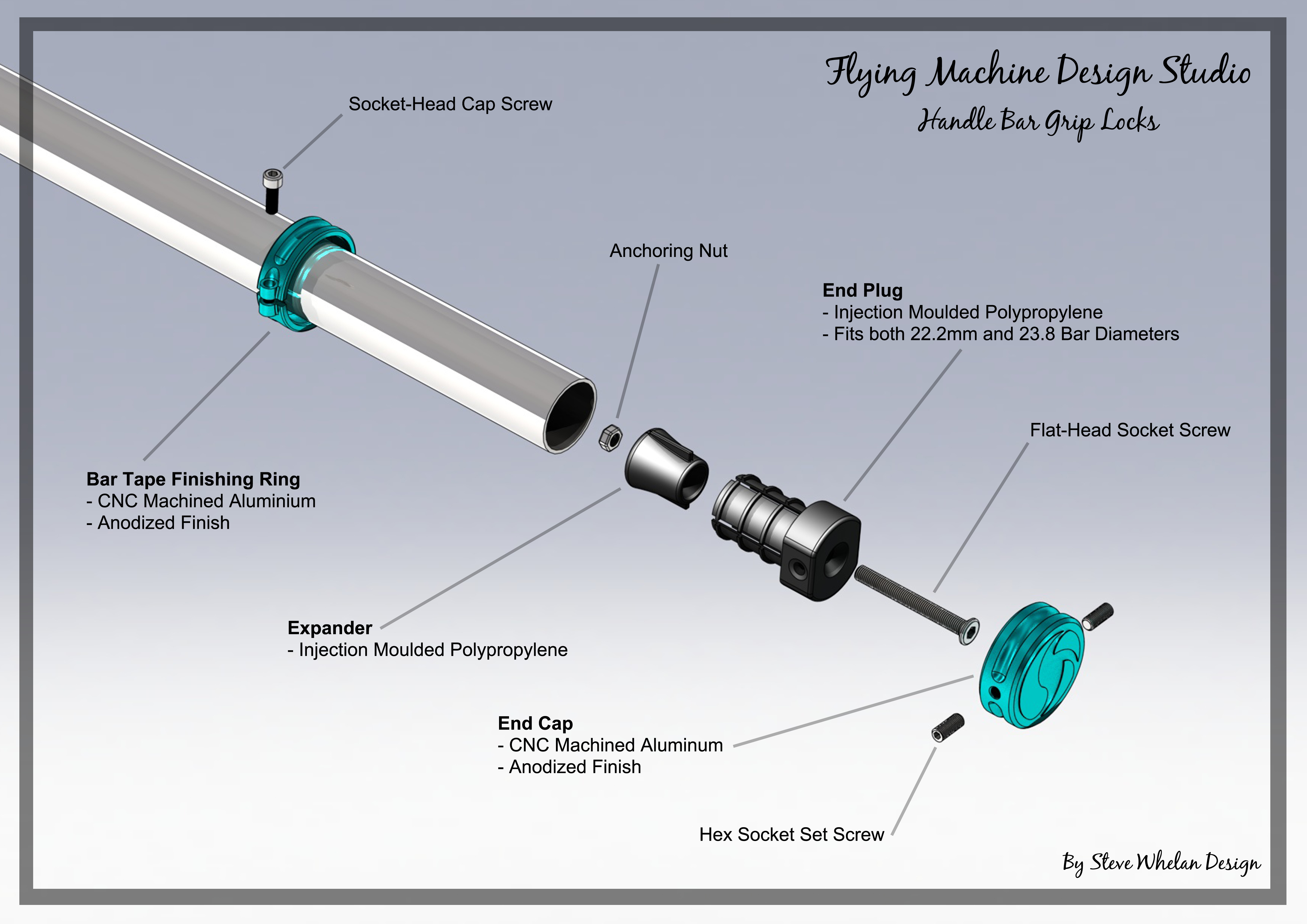 Flying Machine Design Studio
Handle Bar Grip Locks

Socket-Head Cap Screw

Anchoring Nut

End Plug
- Injection Moulded Polypropylene
- Fits both 22.2mm and 23.8 Bar Diameters

Flat-Head Socket Screw

Bar Tape Finishing Ring
- CNC Machined Aluminium
- Anodized Finish

Expander
- Injection Moulded Polypropylene

End Cap
- CNC Machined Aluminum
- Anodized Finish

Hex Socket Set Screw

By Steve Whelan Design