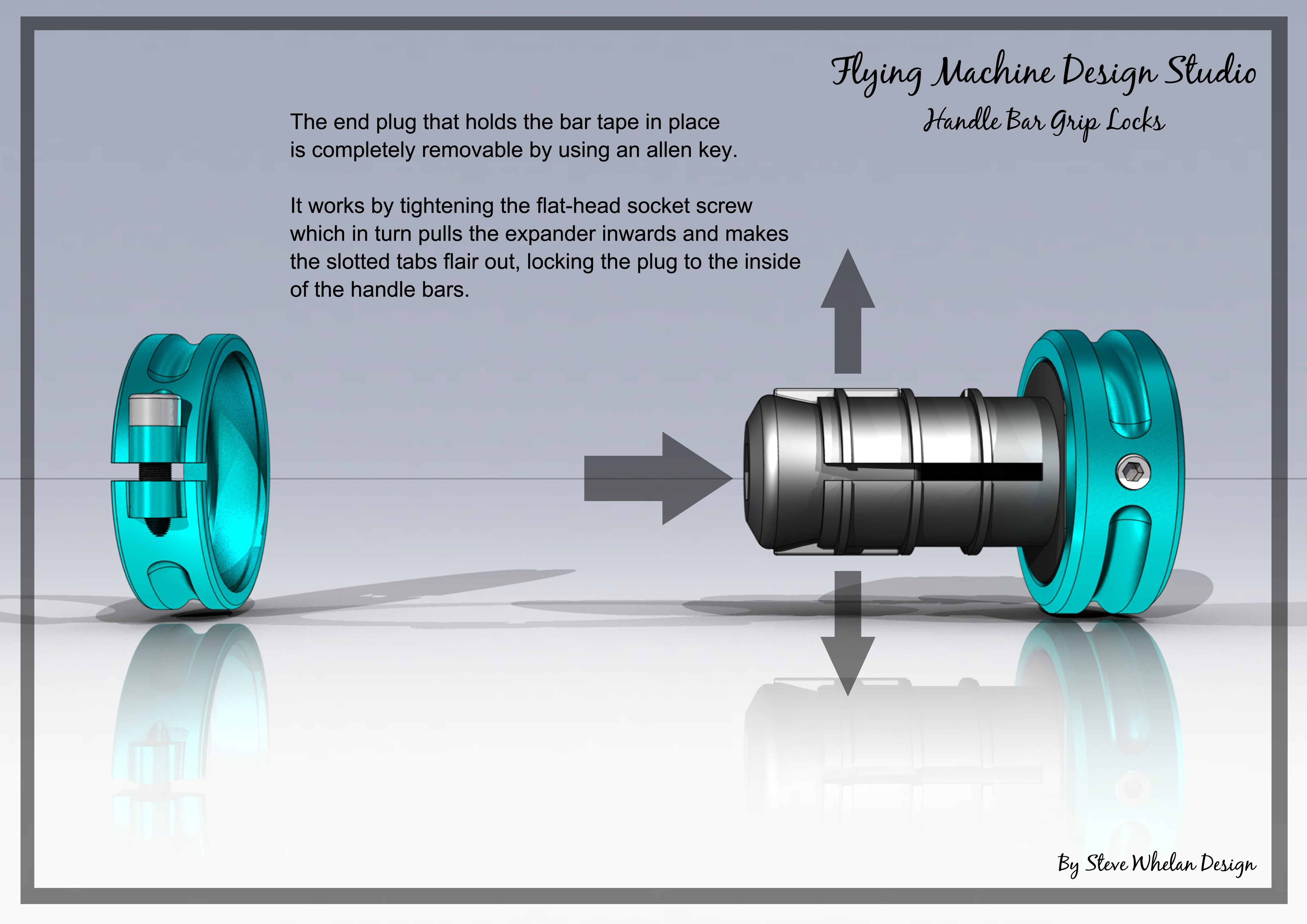 Flying Machine Design Studio
Handle Bar Grip Locks

The end plug that holds the bar tape in place is completely removable by using an allen key.

It works by tightening the flat-head socket screw which in turn pulls the expander inwards and makes the slotted tabs flair out, locking the plug to the inside of the handle bars.

By Steve Whelan Design