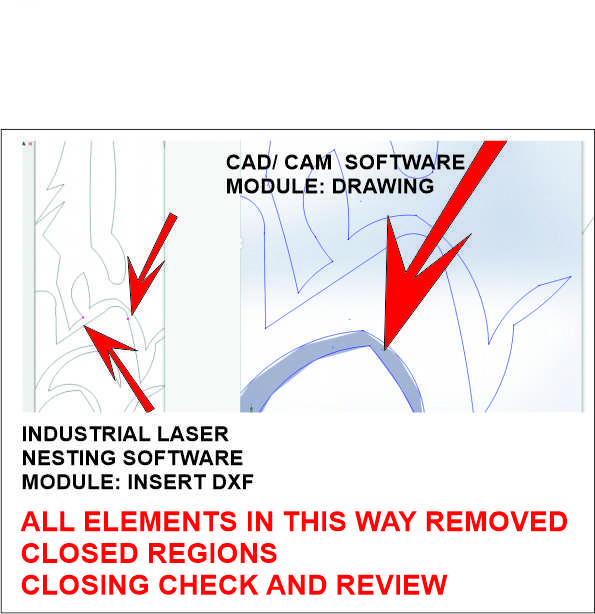 CAD/ CAM SOFTWARE
MODULE: DRAWING

INDUSTRIAL LASER
NESTING SOFTWARE
MODULE: INSERT DXF

ALL ELEMENTS IN THIS WAY REMOVED
CLOSED REGIONS
CLOSING CHECK AND REVIEW