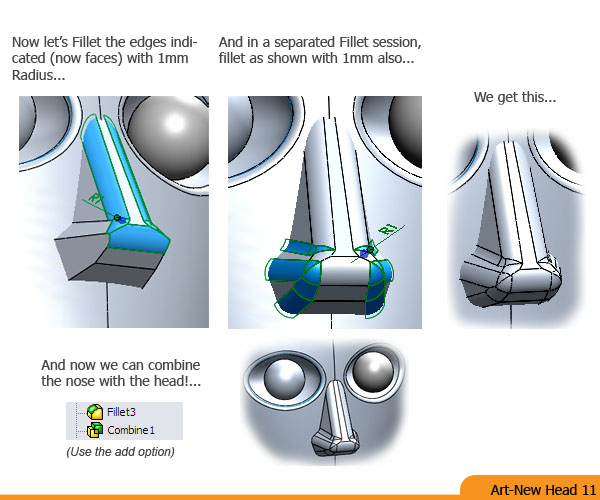 Now let's Fillet the edges indicated (now faces) with 1mm Radius...

R1

And in a separated Fillet session, fillet as shown with 1mm also...

R1

We get this...

And now we can combine the nose with the head!...

Fillet3
Combine1

(Use the add option)

Art-New Head 11