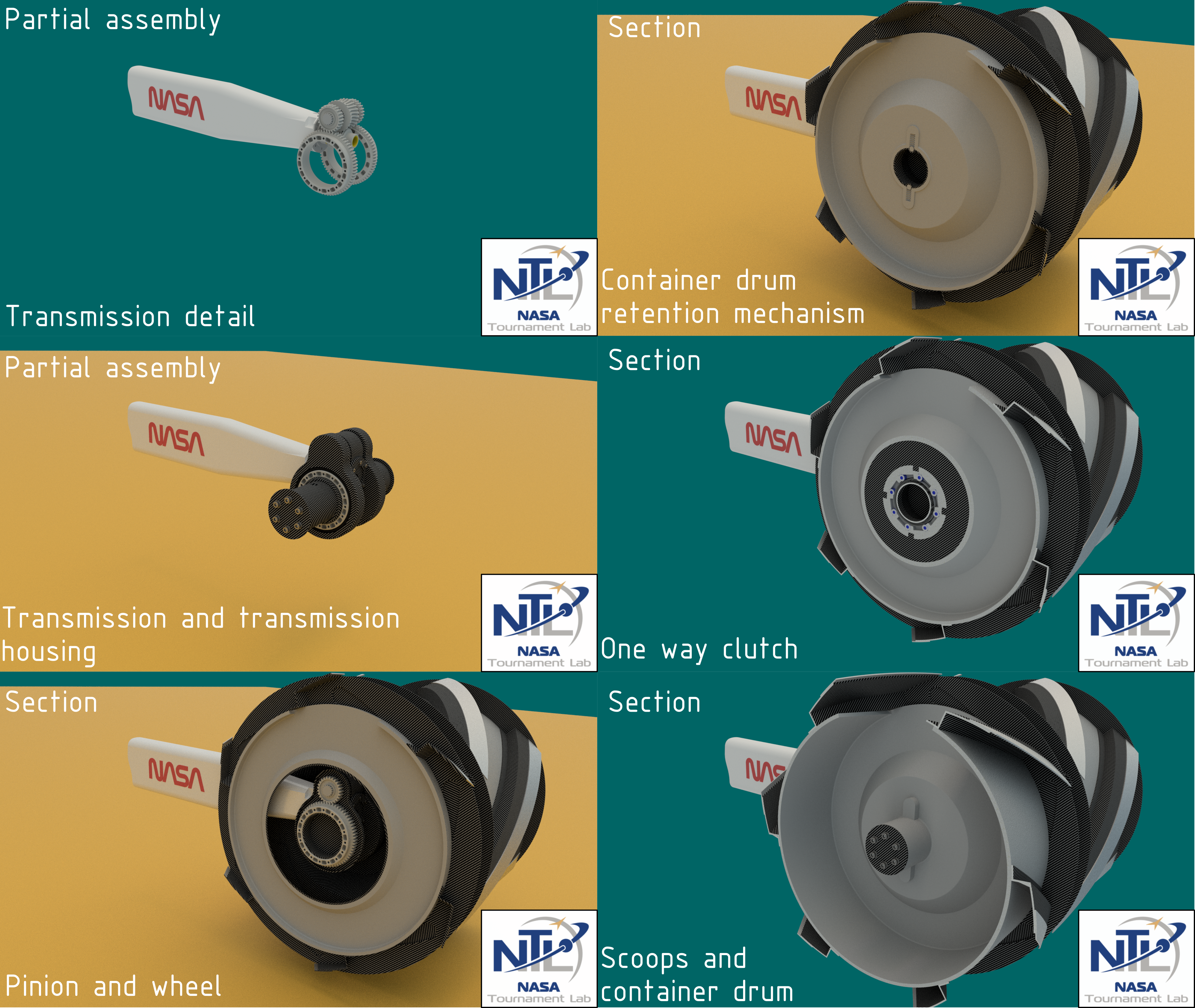 Partial assembly

NASA

Transmission detail

NTL NASA Tournament Lab

Section

NASA

Container drum retention mechanism

NTL NASA Tournament Lab

Partial assembly

NASA

Transmission and transmission housing

NTL NASA Tournament Lab

Section

NASA

One way clutch

NTL NASA Tournament Lab

Section

NASA

Pinion and wheel

NTL NASA Tournament Lab

Section

NAS

Scoops and container drum

NTL NASA Tournament Lab