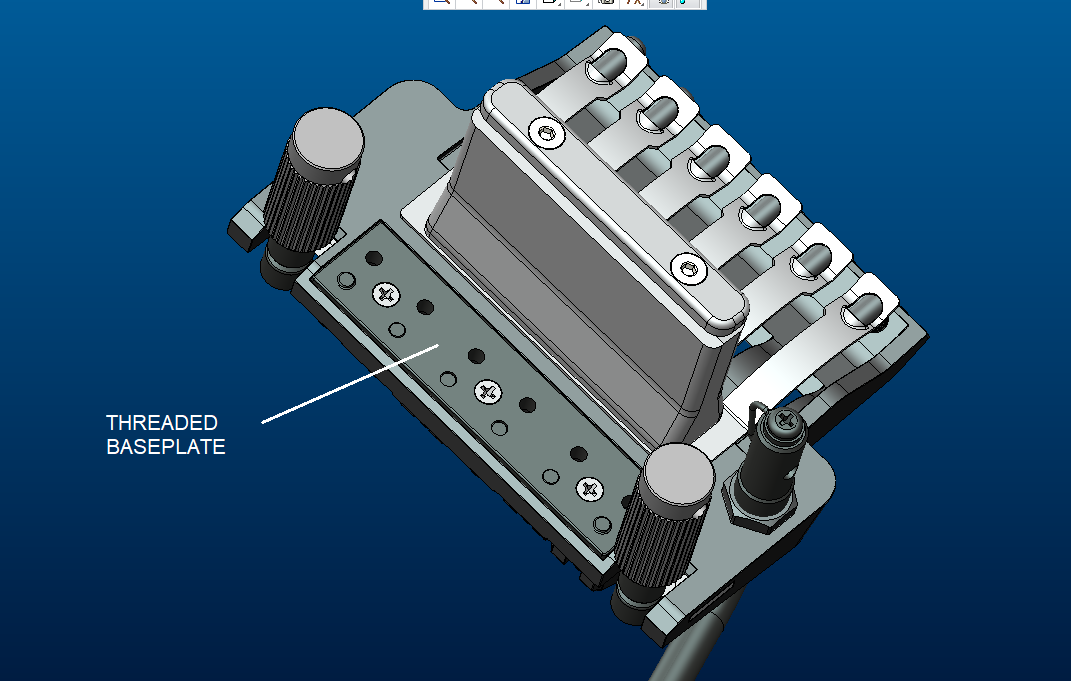 THREADED BASEPLATE