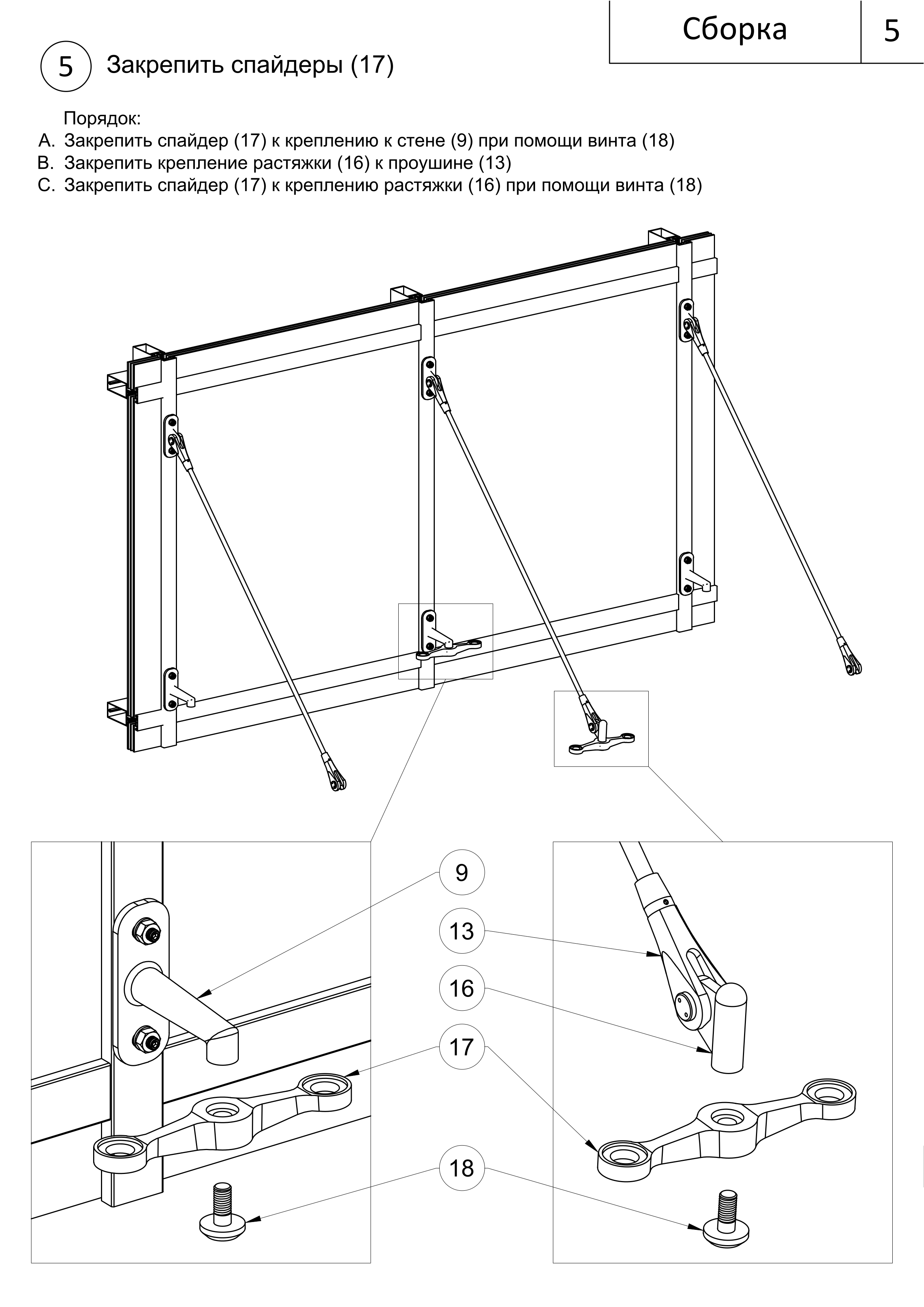 Сборка 5

5 Закрепить спайдеры (17)

Порядок:
A. Закрепить спайдер (17) к креплению к стене (9) при помощи винта (18)
B. Закрепить крепление растяжки (16) к проушине (13)
C. Закрепить спайдер (17) к креплению растяжки (16) при помощи винта (18)

9
13
16
17
18