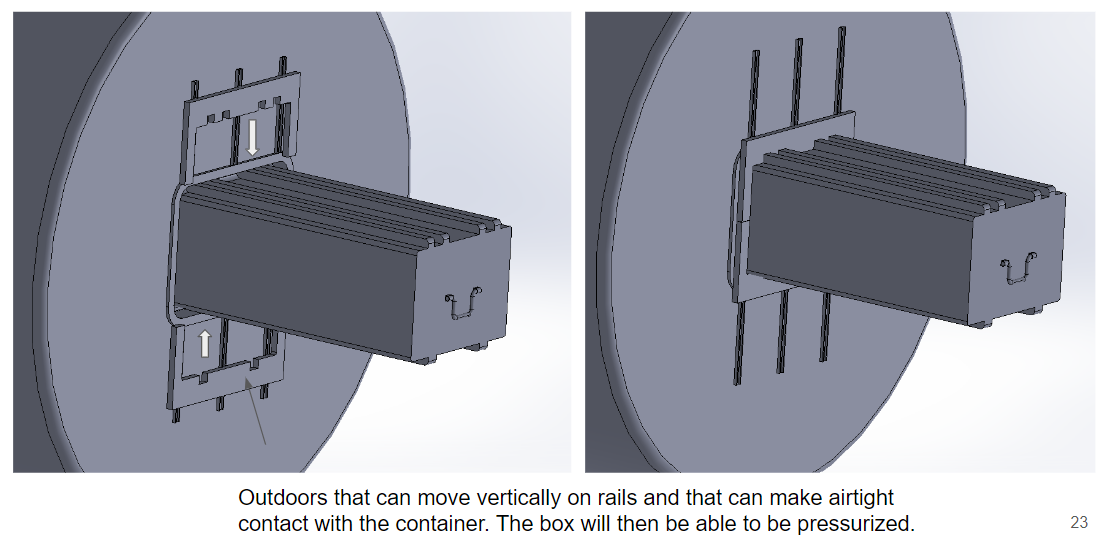 Outdoors that can move vertically on rails and that can make airtight contact with the container. The box will then be able to be pressurized.

23