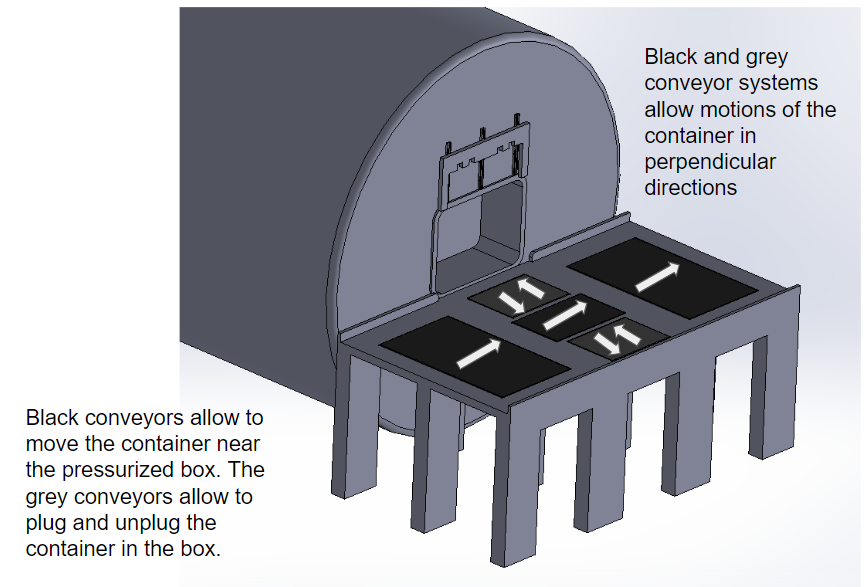 Black and grey conveyor systems allow motions of the container in perpendicular directions

Black conveyors allow to move the container near the pressurized box. The grey conveyors allow to plug and unplug the container in the box.