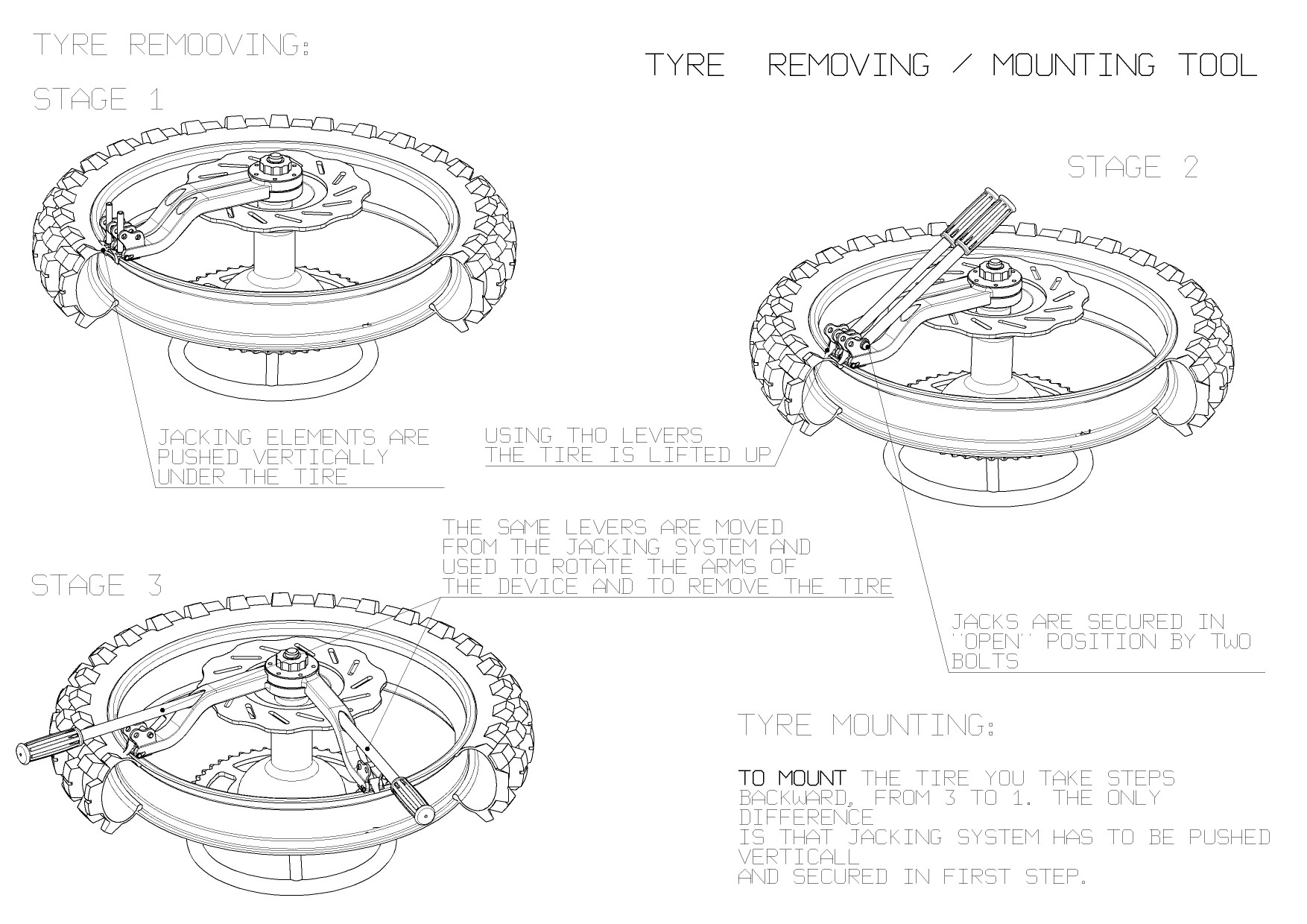 TYRE REMOOVING:

TYRE REMOVING / MOUNTING TOOL

STAGE 1

STAGE 2

JACKING ELEMENTS ARE PUSHED VERTICALLY UNDER THE TIRE

USING THO LEVERS THE TIRE IS LIFTED UP

THE SAME LEVERS ARE MOVED FROM THE JACKING SYSTEM AND USED TO ROTATE THE ARMS OF THE DEVICE AND TO REMOVE THE TIRE

STAGE 3

JACKS ARE SECURED IN "OPEN" POSITION BY TWO BOLTS

TYRE MOUNTING:

TO MOUNT THE TIRE YOU TAKE STEPS BACKWARD, FROM 3 TO 1. THE ONLY DIFFERENCE
IS THAT JACKING SYSTEM HAS TO BE PUSHED VERTICALL
AND SECURED IN FIRST STEP.