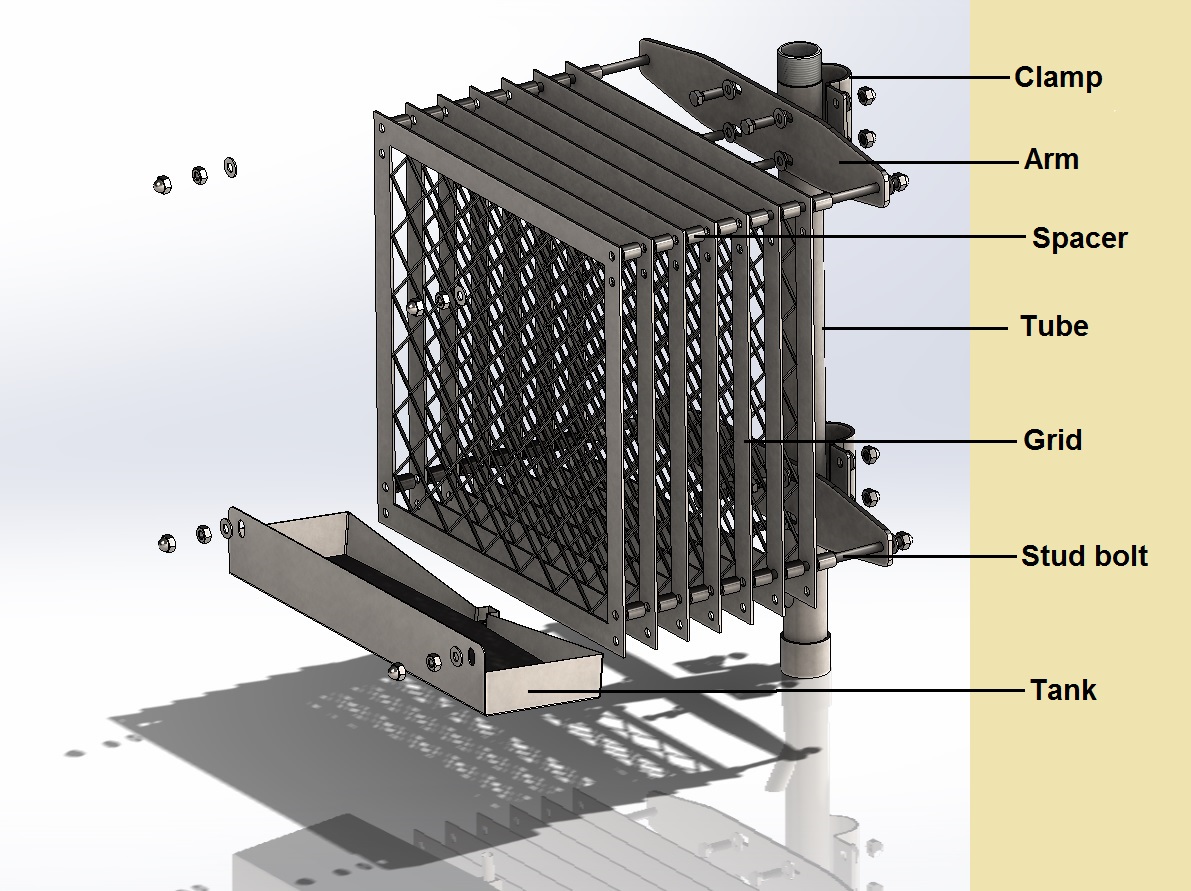 Clamp
Arm
Spacer
Tube
Grid
Stud bolt
Tank