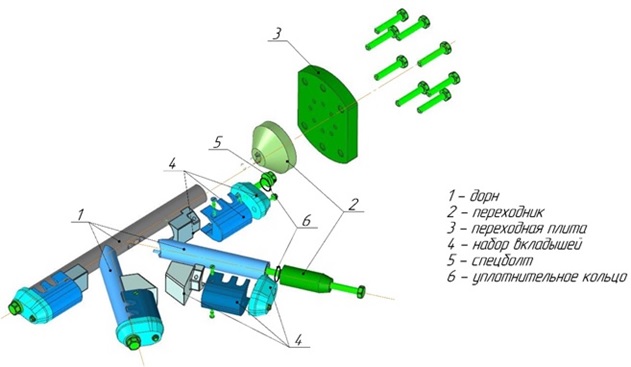 3

5

4

1

6

2

4

1 – дорн
2 – переходник
3 – переходная плита
4 – набор вкладышей
5 – спецболт
6 – уплотнительное кольцо