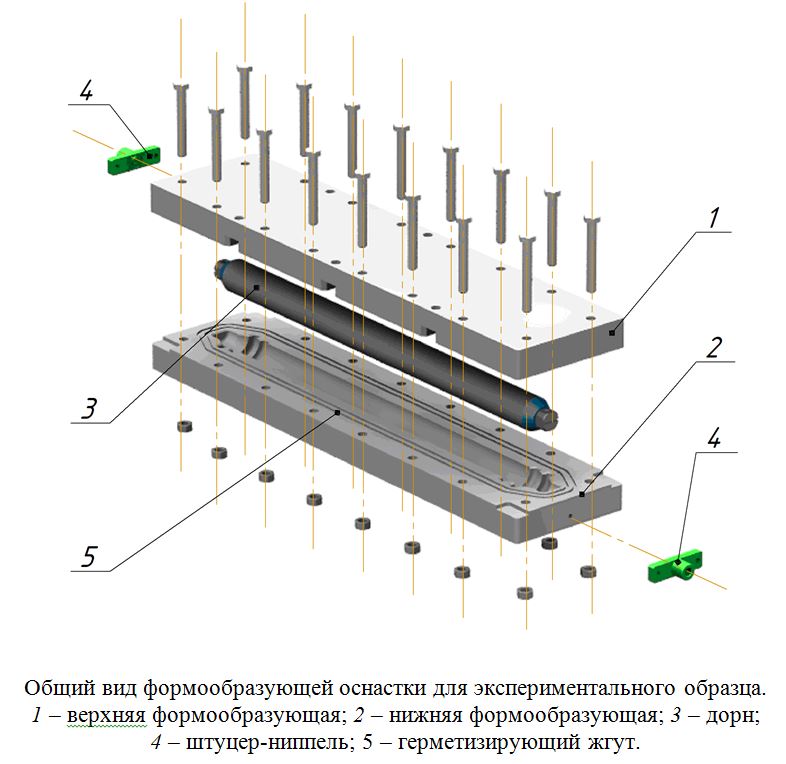 4

1

2

3

4

5

Общий вид формообразующей оснастки для экспериментального образца. 1 – верхняя формообразующая; 2 – нижняя формообразующая; 3 – дорн; 4 – штуцер-ниппель; 5 – герметизирующий жгут.