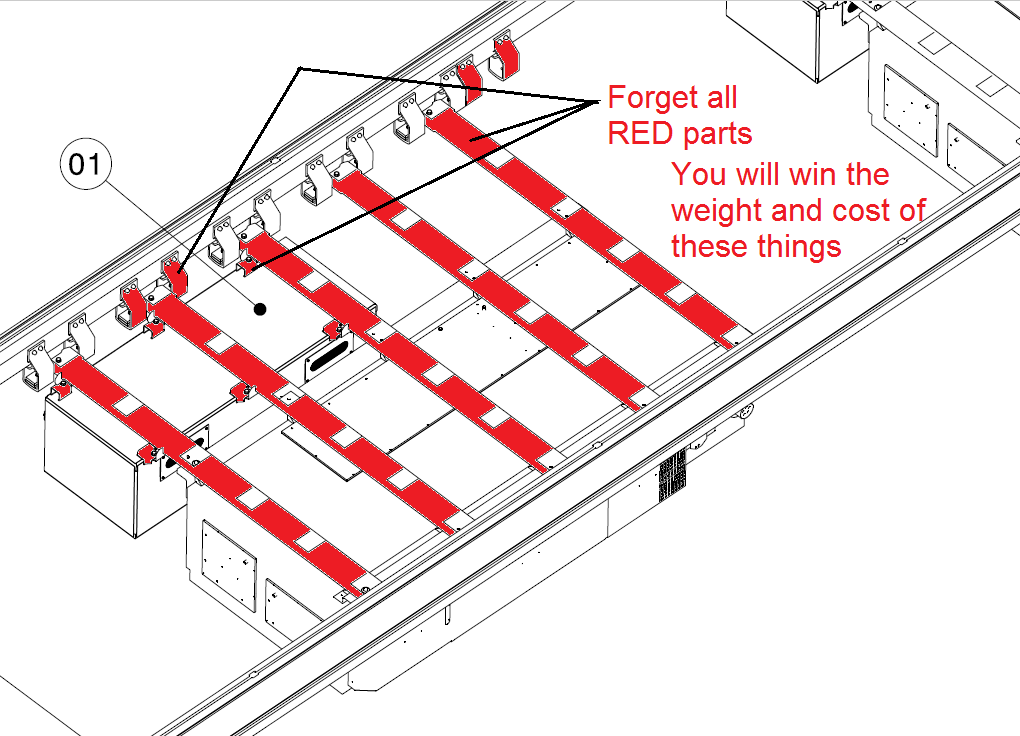 01

Forget all RED parts

You will win the weight and cost of these things