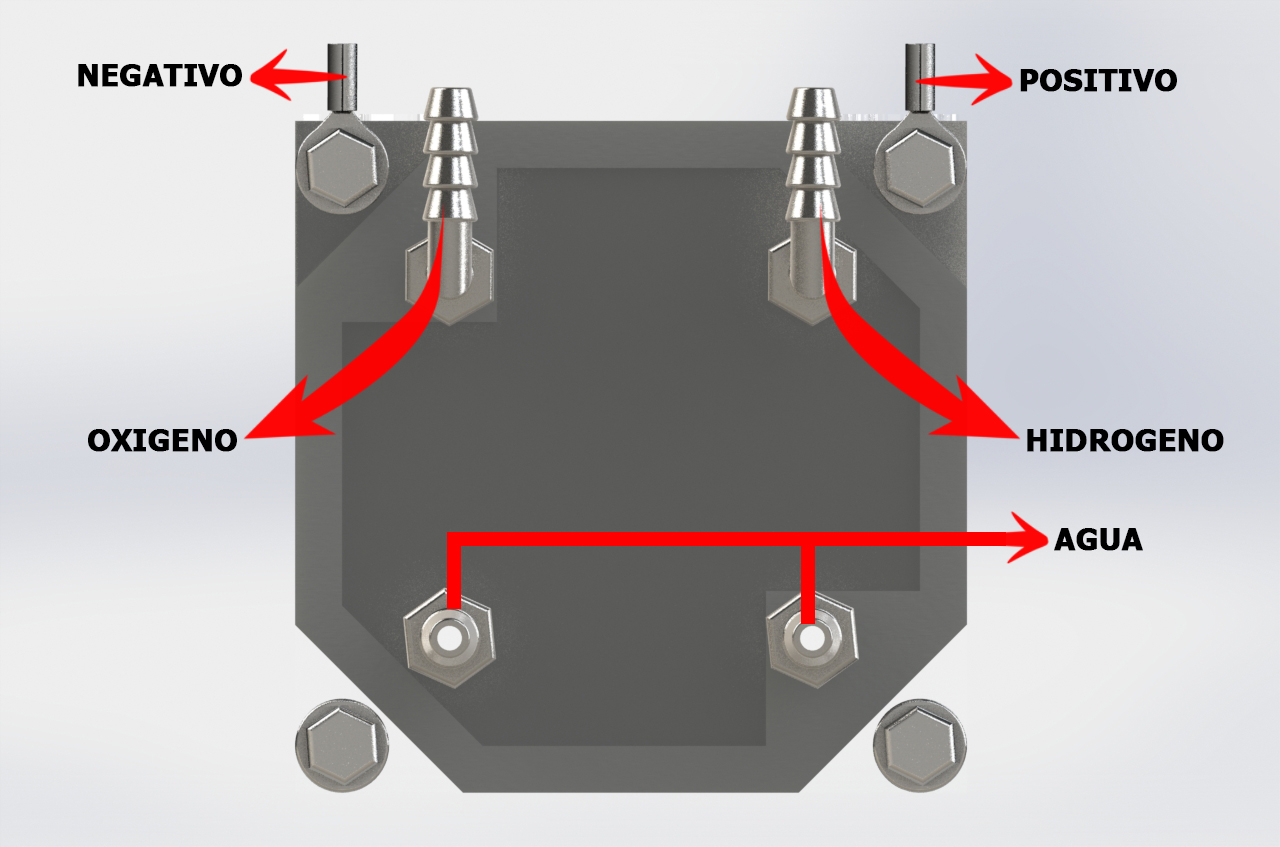 NEGATIVO

POSITIVO

OXIGENO

HIDROGENO

AGUA