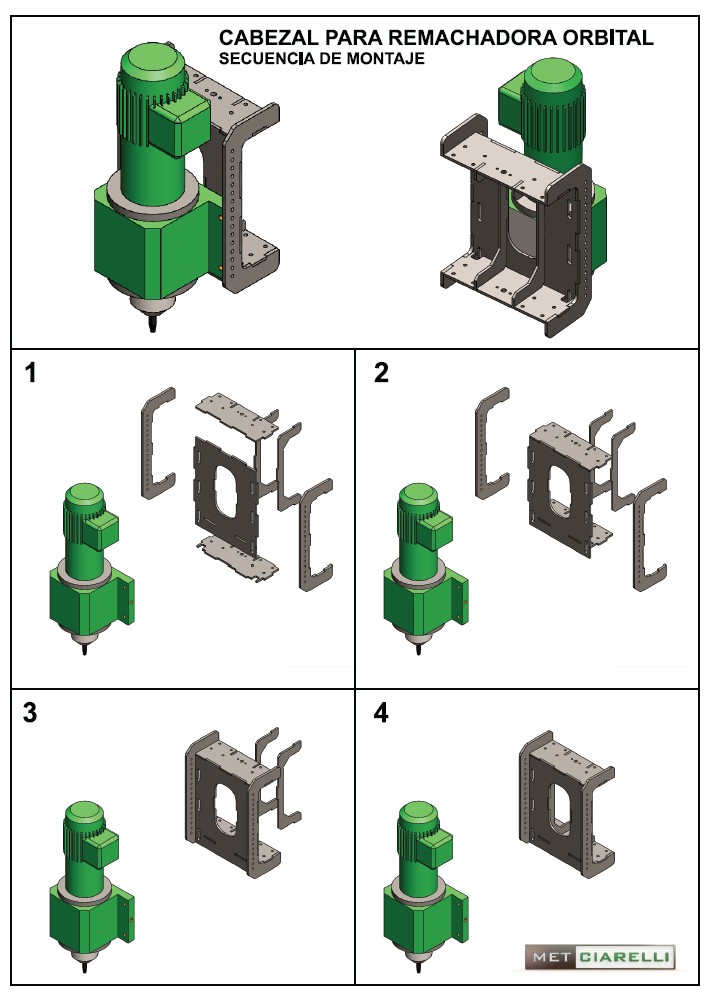 CABEZAL PARA REMACHADORA ORBITAL
SECUENCIA DE MONTAJE

1

2

3

4

MET CIARELLI