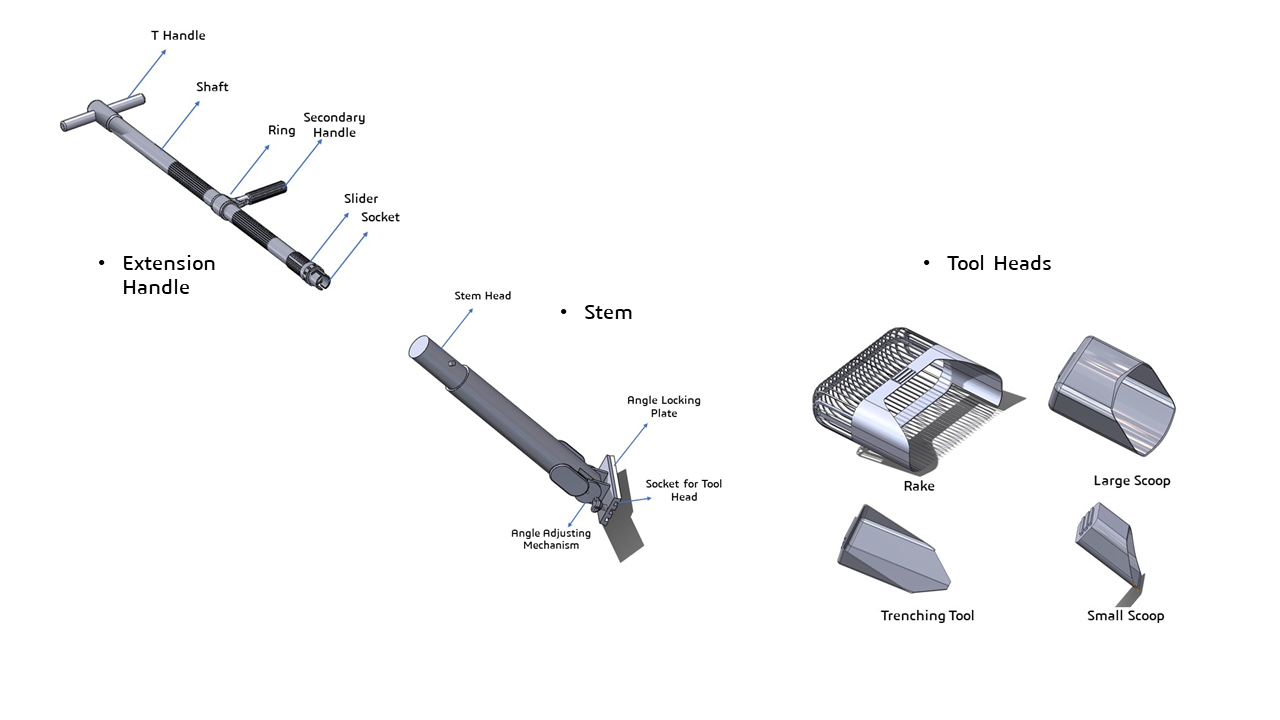 T Handle

Shaft

Ring

Secondary Handle

Slider

Socket

• Extension Handle

Stem Head

• Stem

Angle Locking Plate

Socket for Tool Head

Angle Adjusting Mechanism

• Tool Heads

Rake

Large Scoop

Trenching Tool

Small Scoop