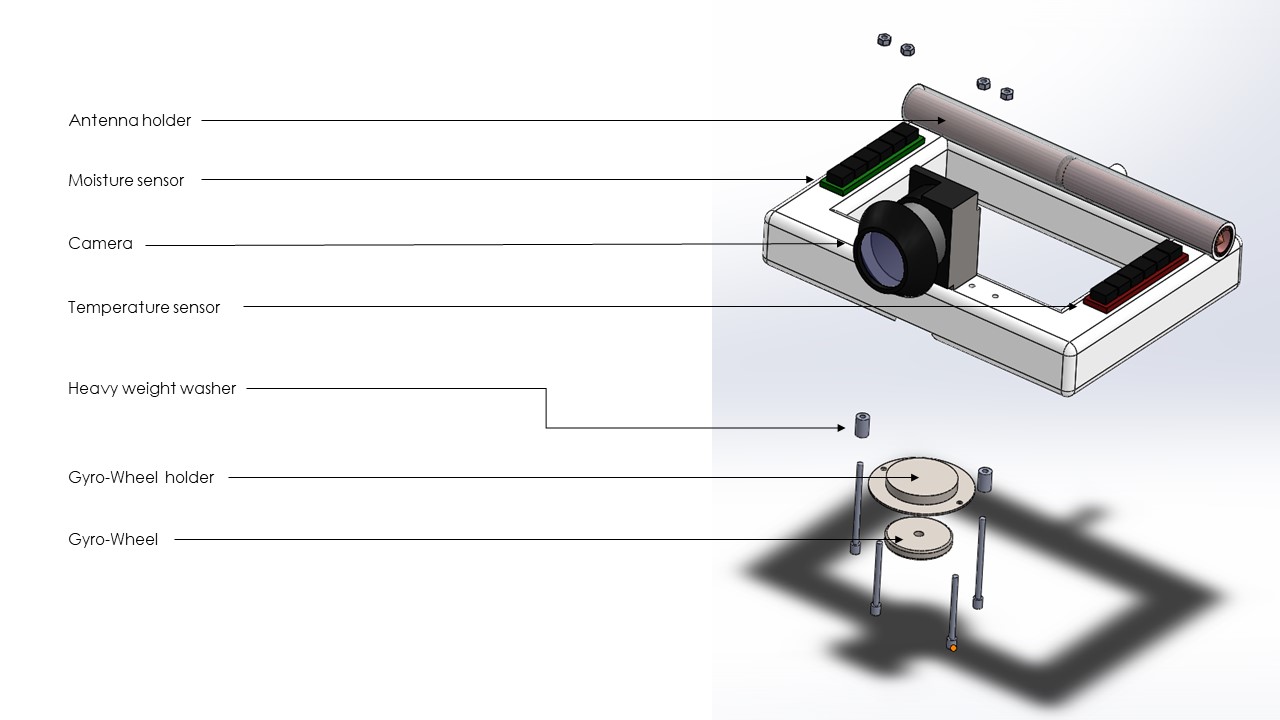 Antenna holder

Moisture sensor

Camera

Temperature sensor

Heavy weight washer

Gyro-Wheel holder

Gyro-Wheel