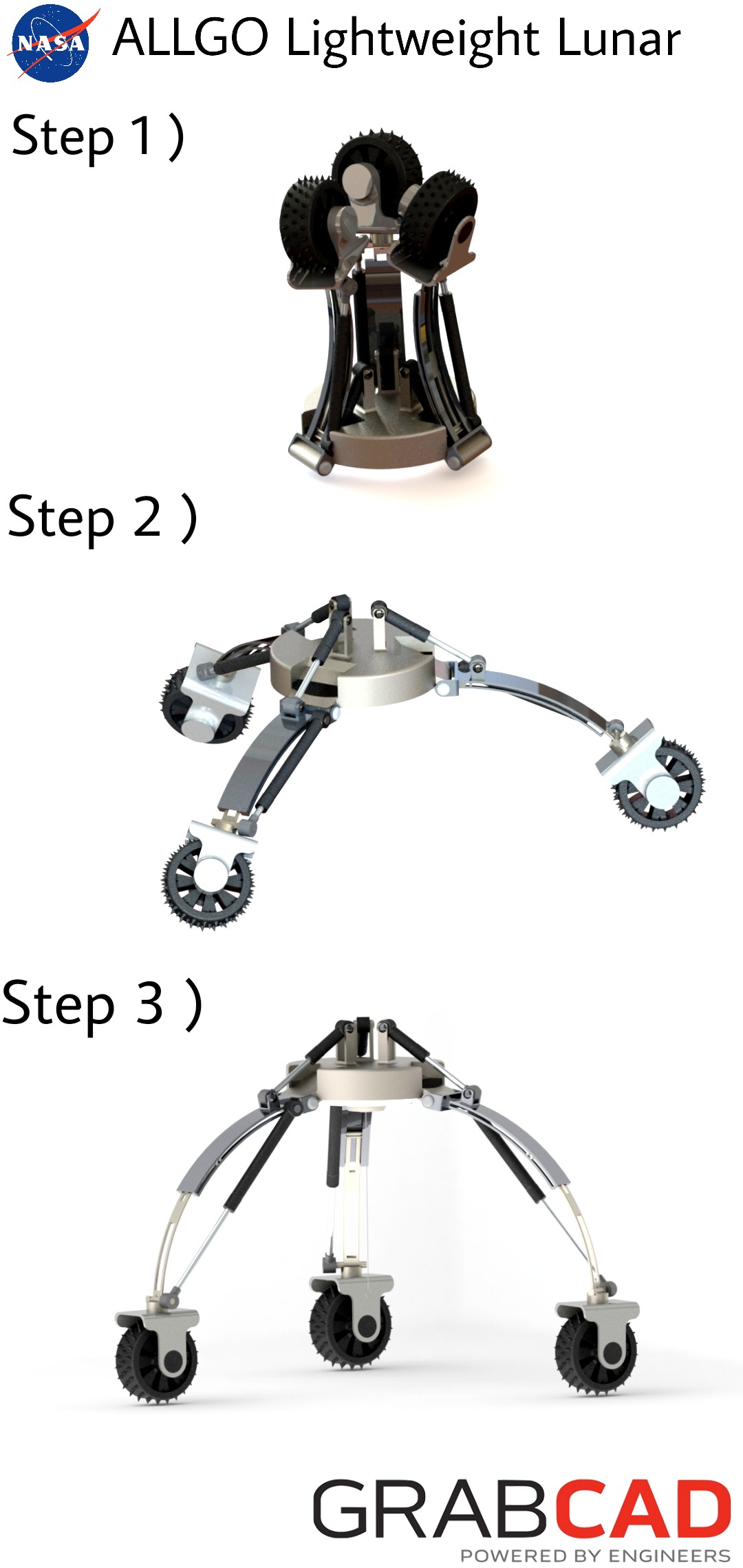 NASA ALLGO Lightweight Lunar

Step 1 )

Step 2 )

Step 3 )

GRABCAD
POWERED BY ENGINEERS