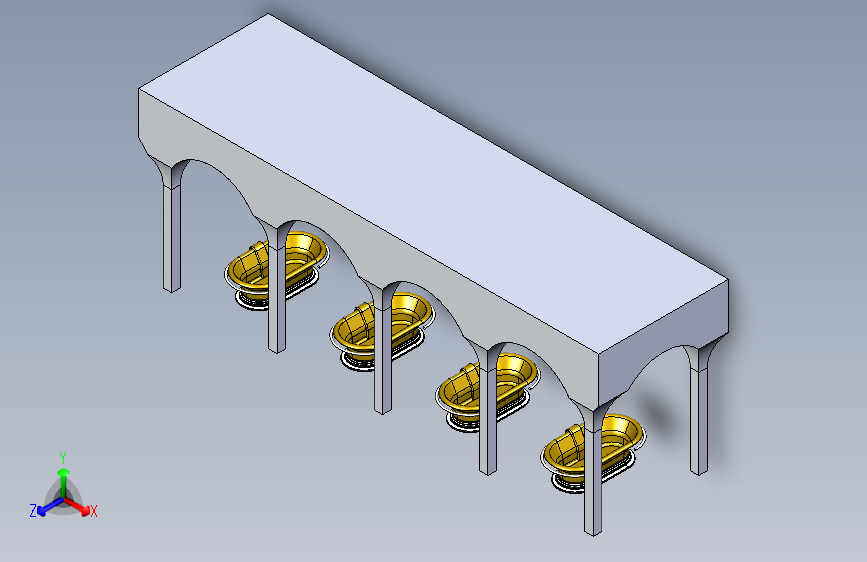 Y
Z
X