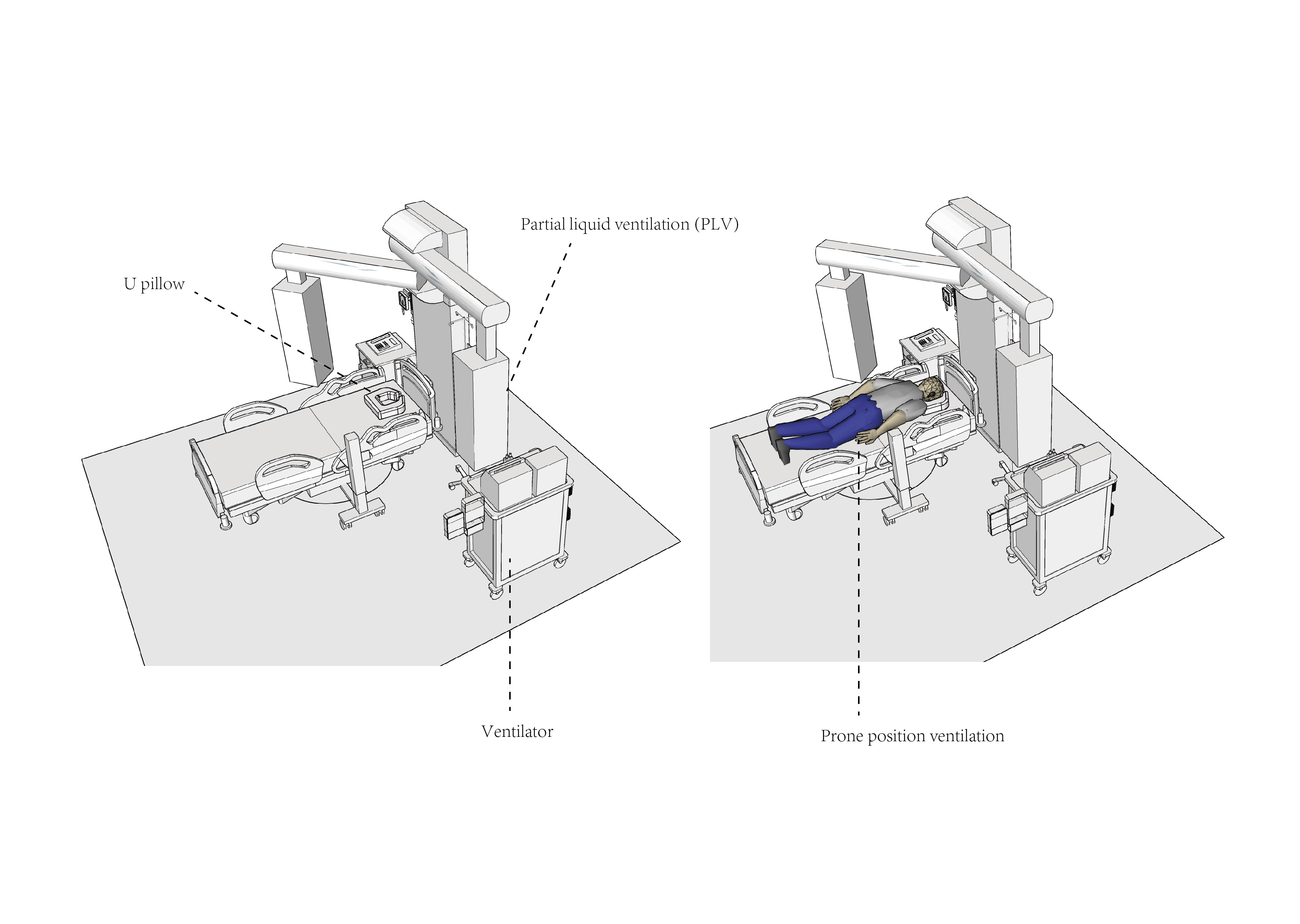 Partial liquid ventilation (PLV)

U pillow

Ventilator

Prone position ventilation