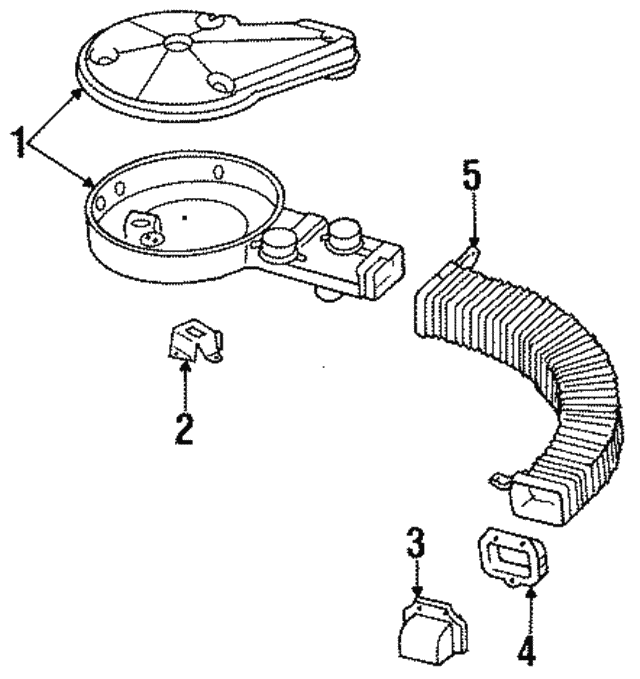 1
5
2
3
4