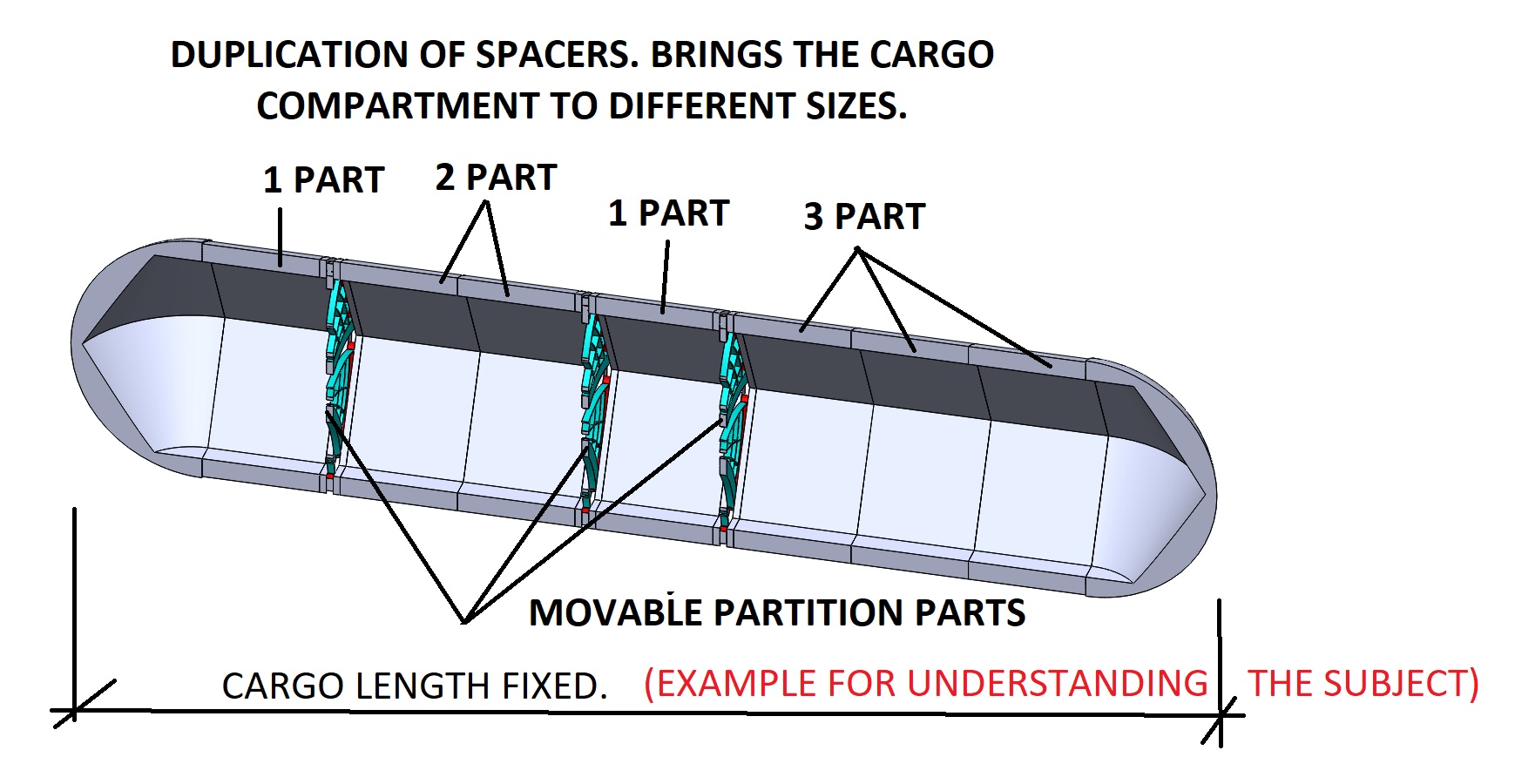 DUPLICATION OF SPACERS. BRINGS THE CARGO COMPARTMENT TO DIFFERENT SIZES.

1 PART 2 PART 1 PART 3 PART

MOVABLE PARTITION PARTS

CARGO LENGTH FIXED. (EXAMPLE FOR UNDERSTANDING THE SUBJECT)