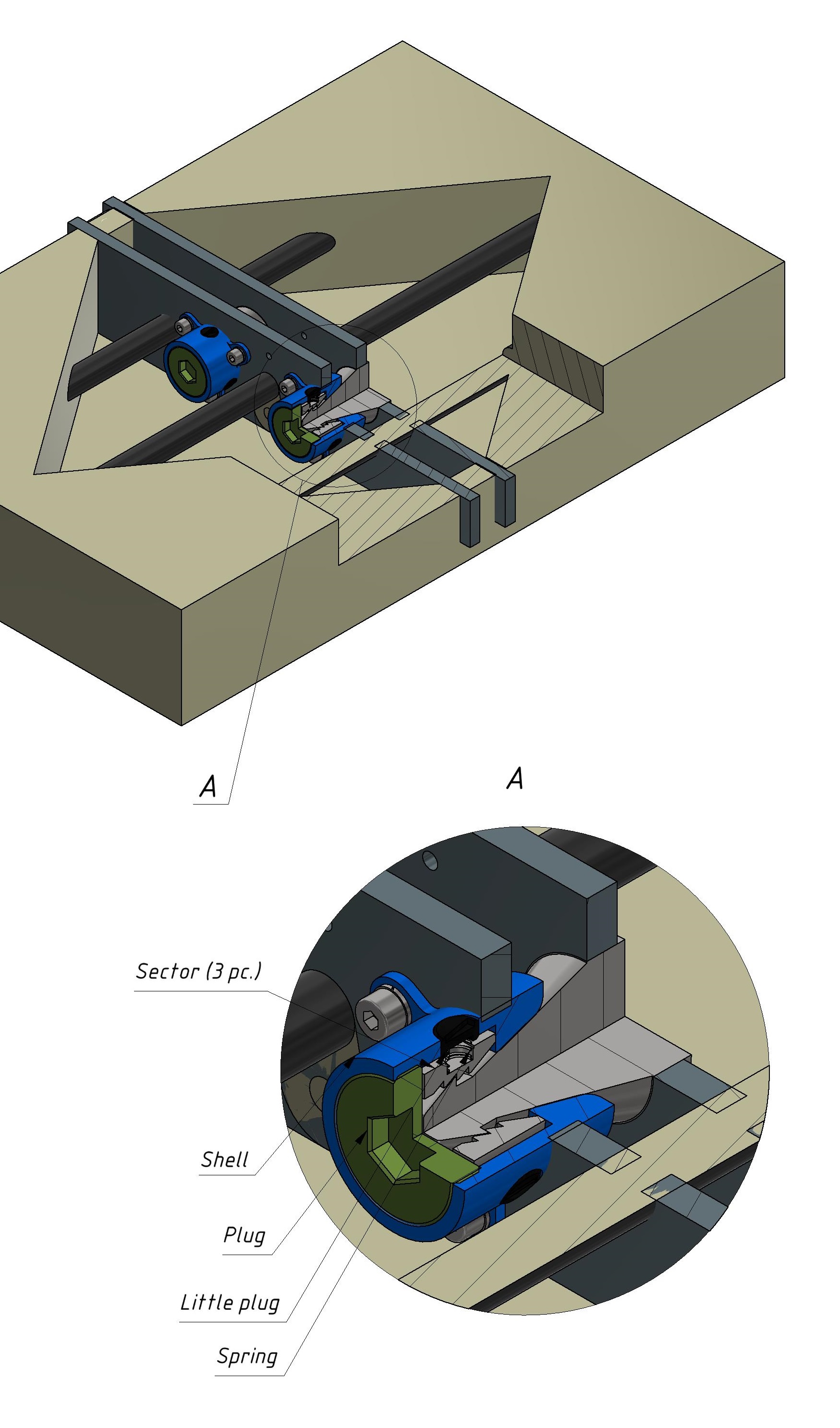 A

A

Sector (3 pc.)

Shell

Plug

Little plug

Spring