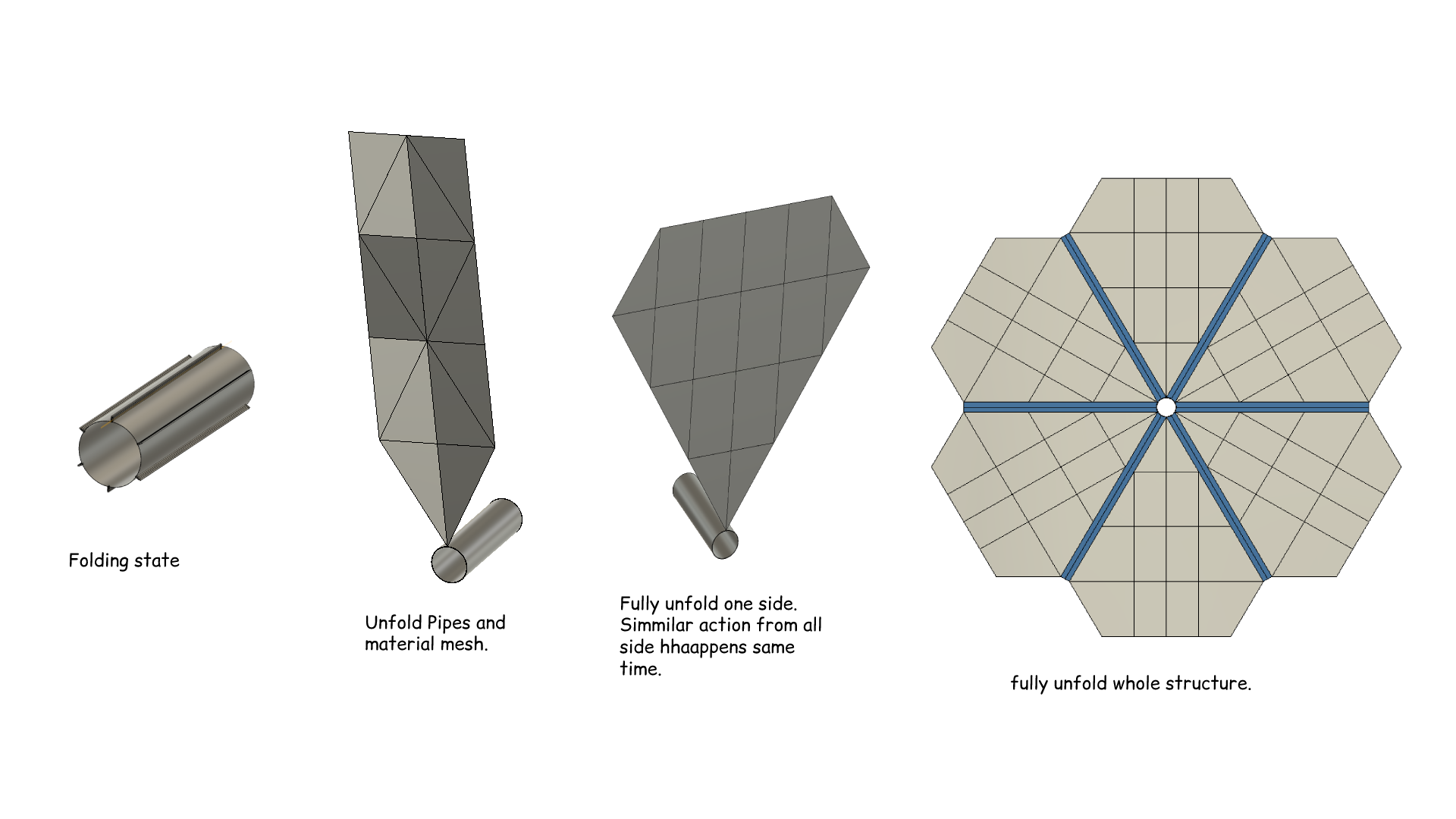 Folding state

Unfold Pipes and material mesh.

Fully unfold one side. Simmilar action from all side hhaappens same time.

fully unfold whole structure.