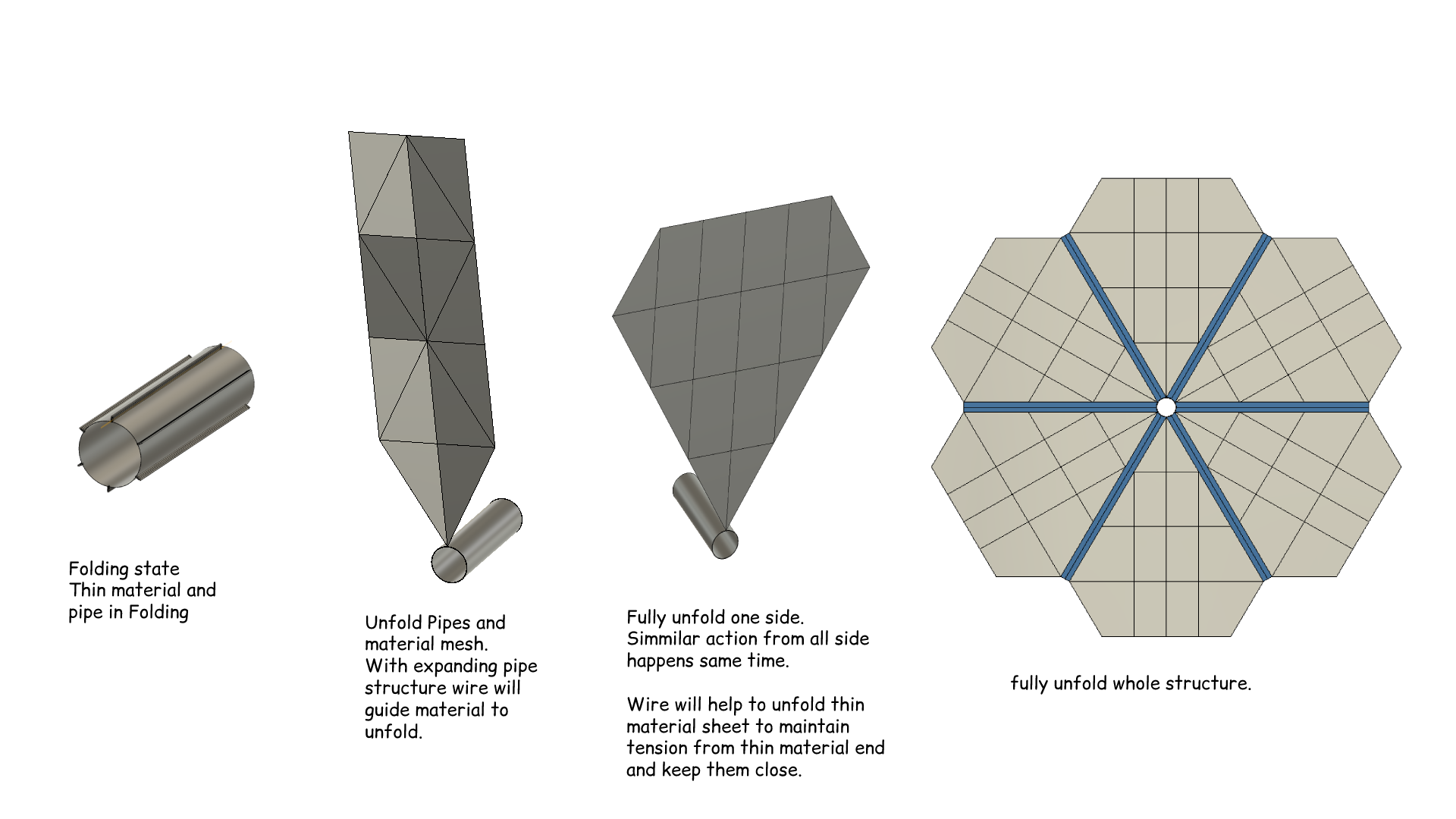 Folding state
Thin material and pipe in Folding

Unfold Pipes and material mesh.
With expanding pipe structure wire will guide material to unfold.

Fully unfold one side.
Simmilar action from all side happens same time.

Wire will help to unfold thin material sheet to maintain tension from thin material end and keep them close.

fully unfold whole structure.