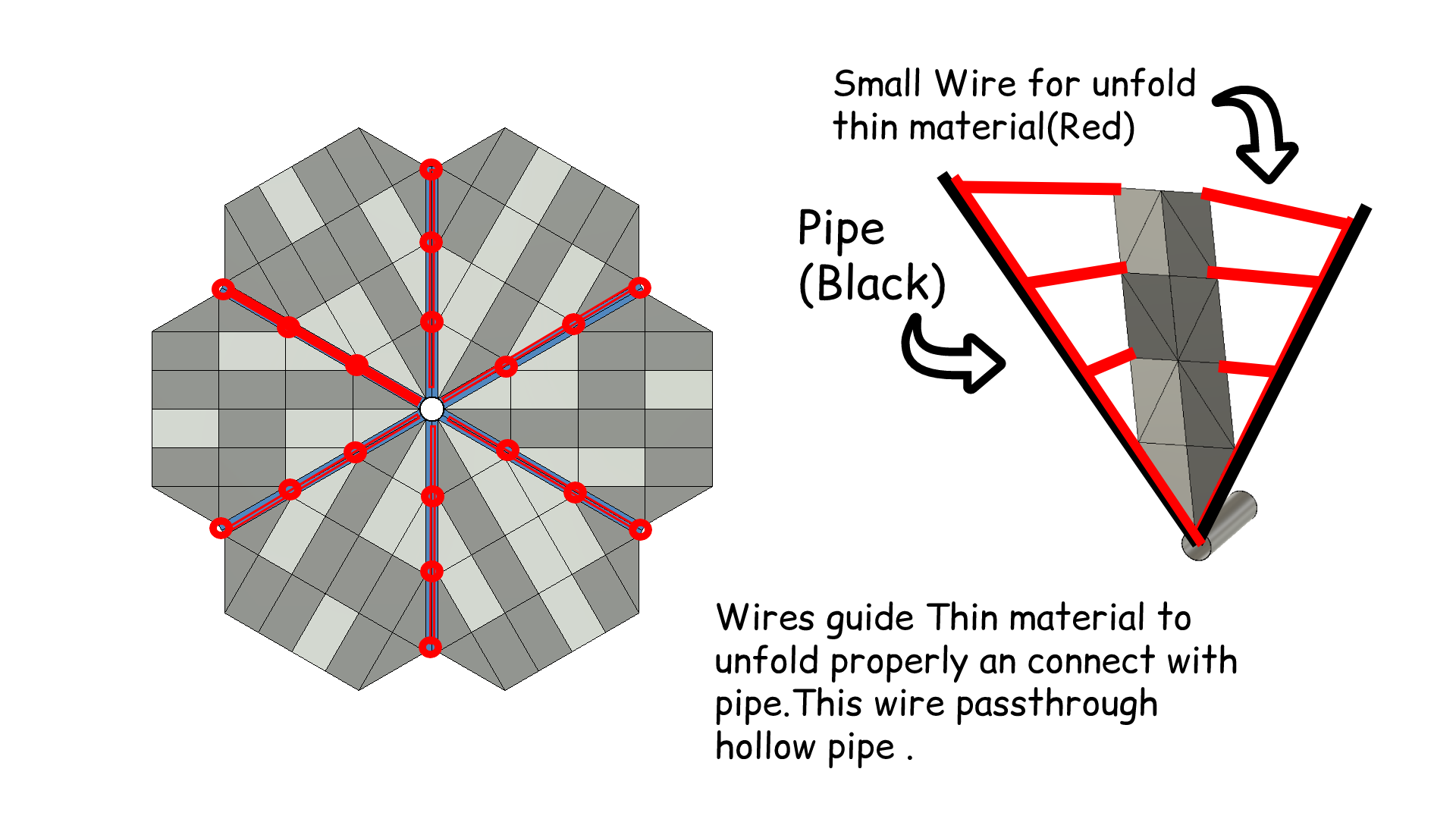 Small Wire for unfold thin material(Red)

Pipe (Black)

Wires guide Thin material to unfold properly an connect with pipe.This wire passthrough hollow pipe .