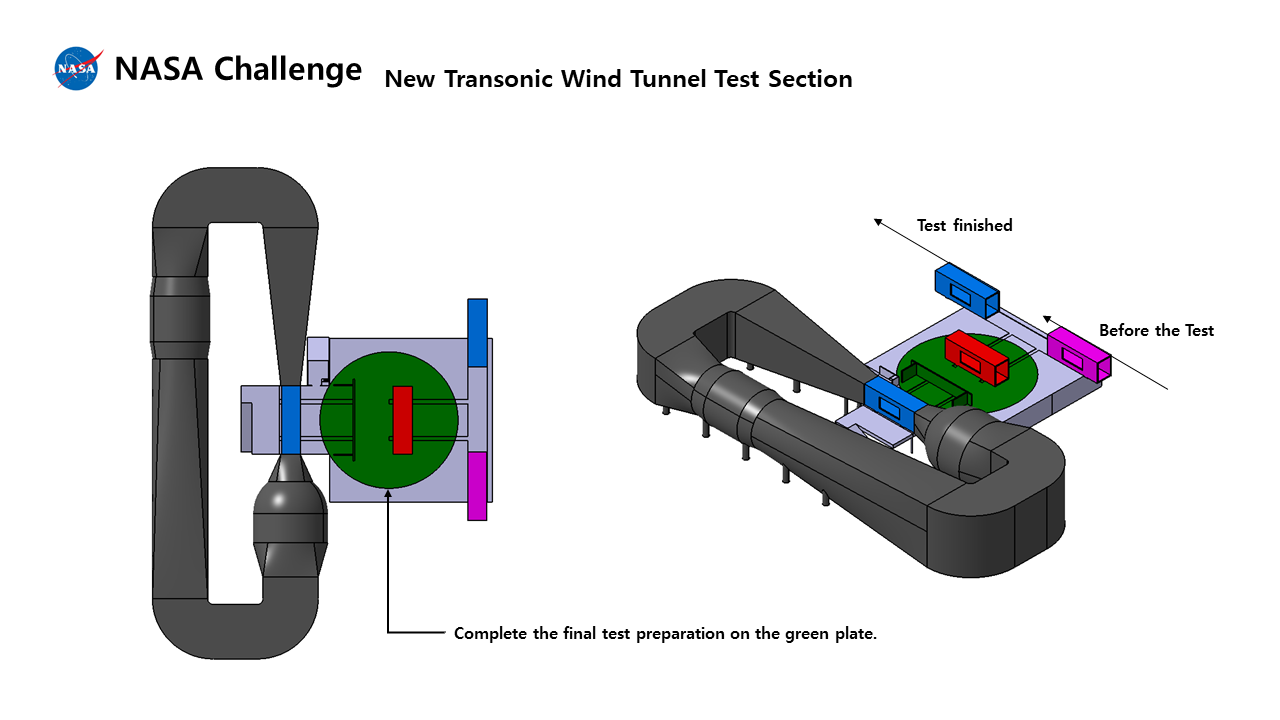 NASA

NASA Challenge

New Transonic Wind Tunnel Test Section

Test finished

Before the Test

Complete the final test preparation on the green plate.