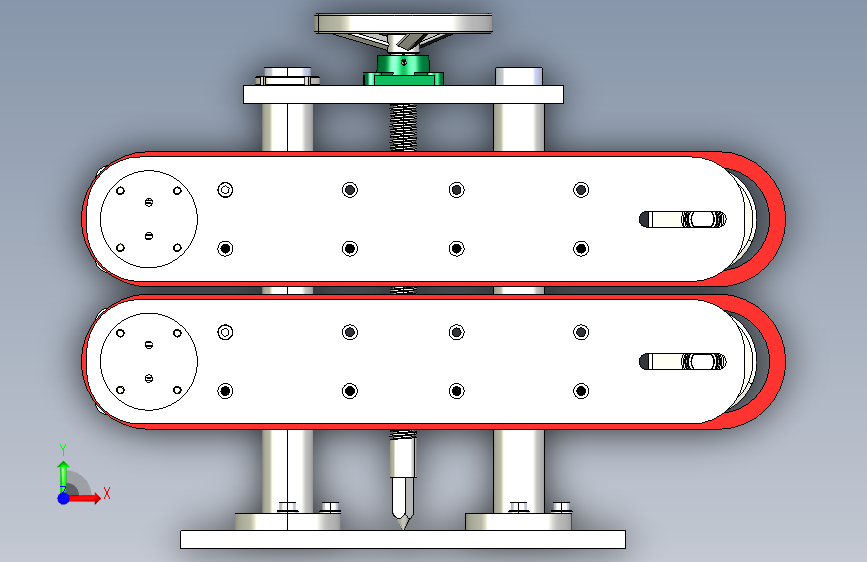 Y
X