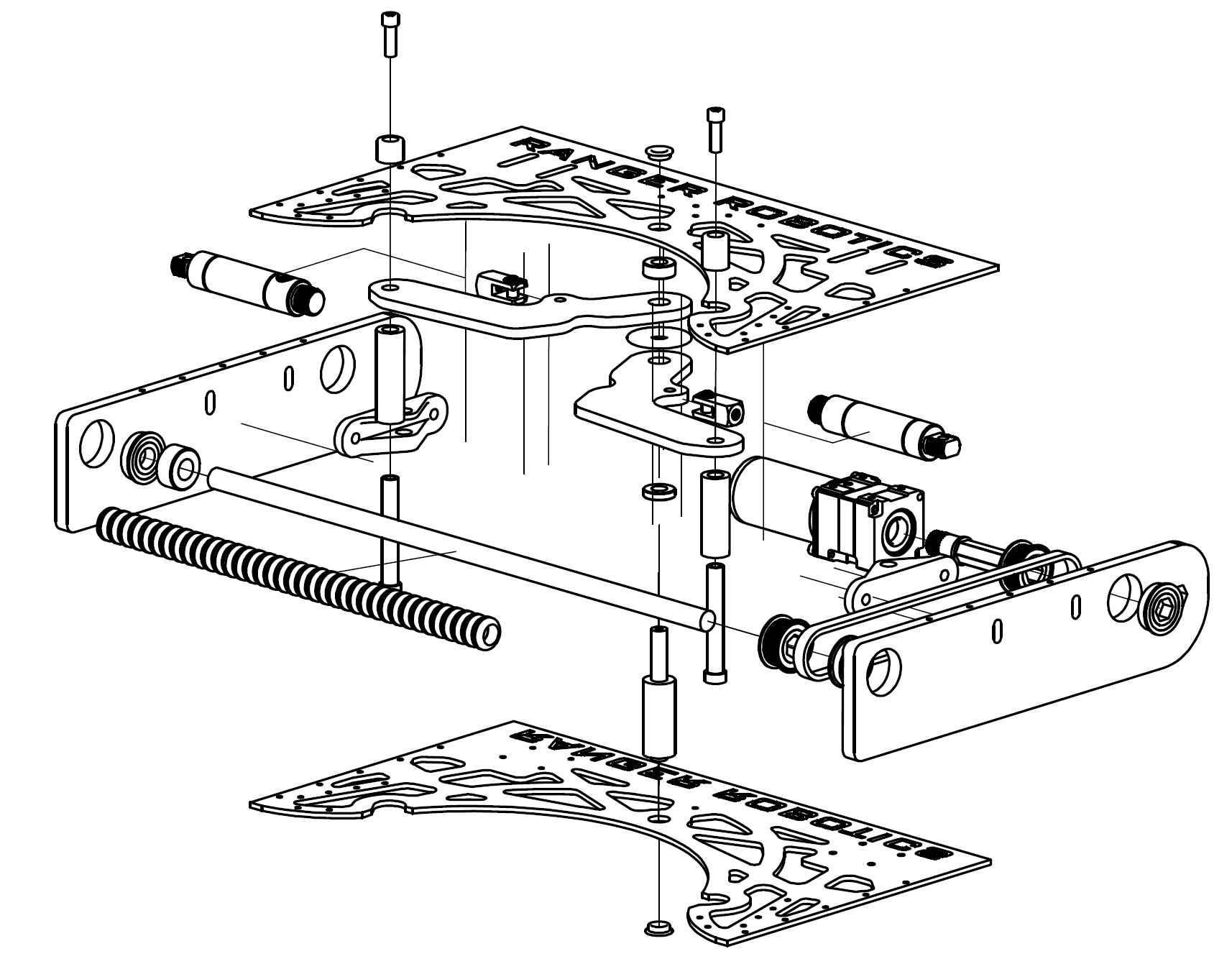 RANGER ROBOTICS

RANGER ROBOTICS