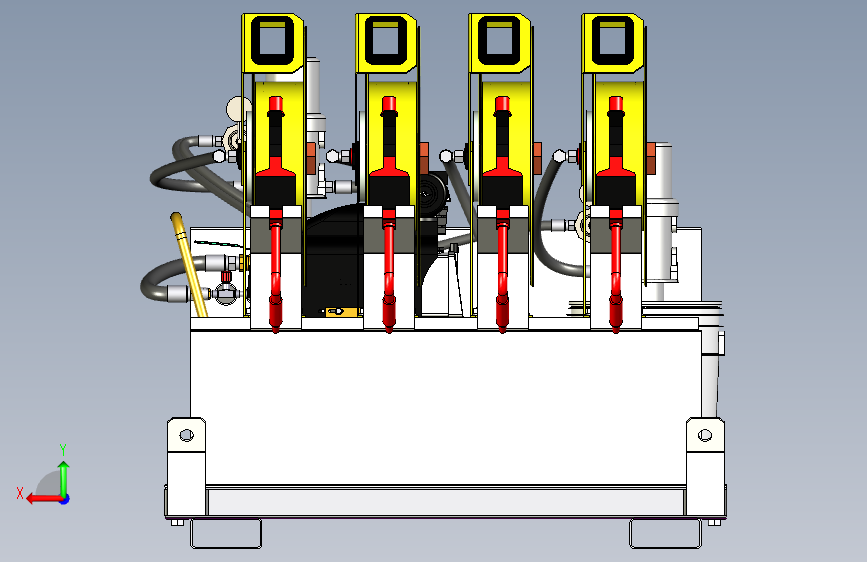 Y
X