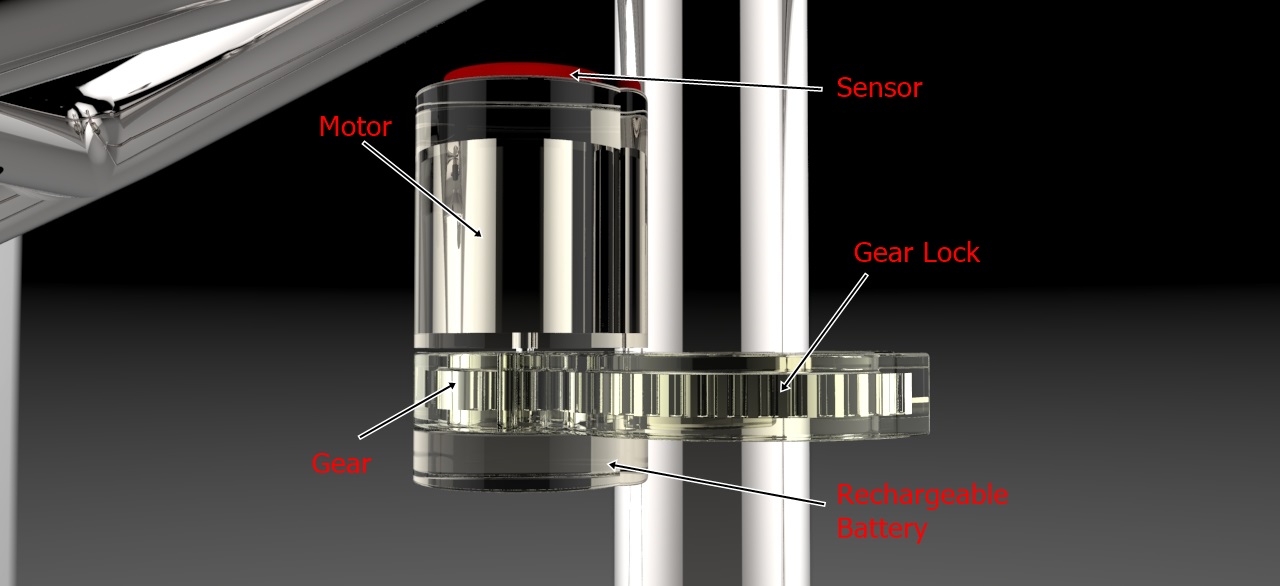 Sensor
Motor
Gear Lock
Gear
Rechargeable Battery